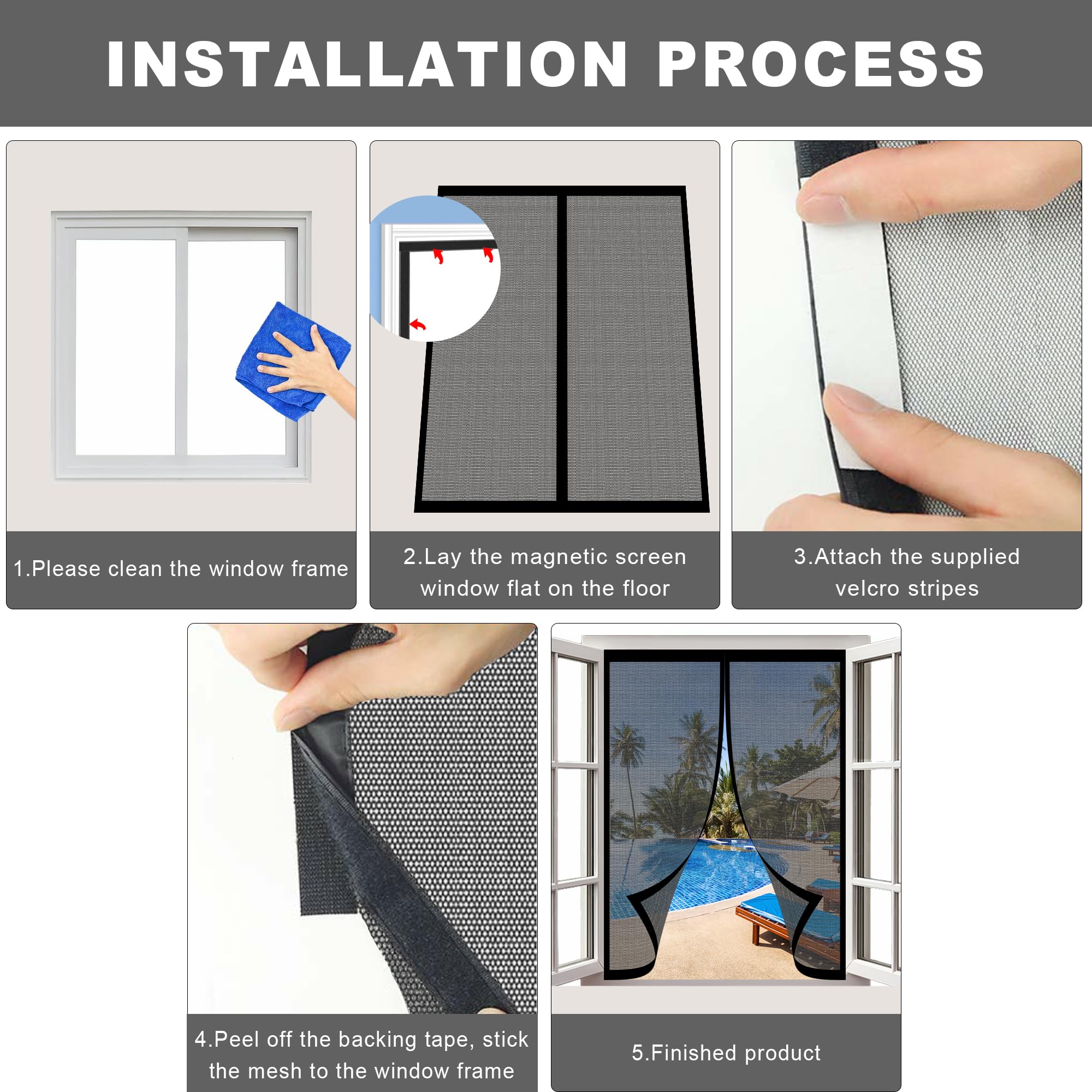 INSTALLATION PROCESS

1.Please clean the window frame

2.Lay the magnetic screen window flat on the floor

3.Attach the supplied velcro stripes

4.Peel off the backing tape, stick the mesh to the window frame

5.Finished product