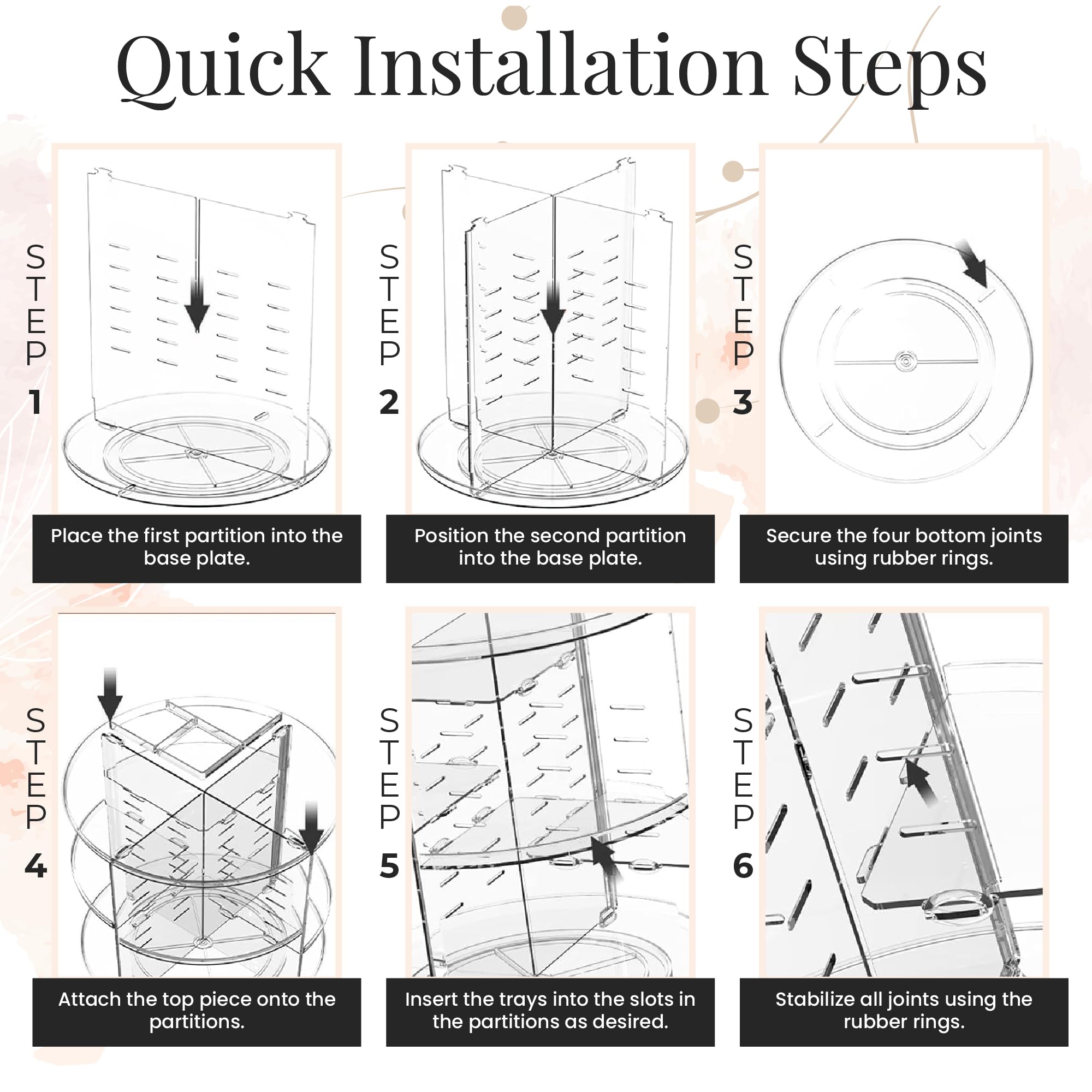 Quick Installation Steps

STEP 1

Place the first partition into the base plate.

STEP 2

Position the second partition into the base plate.

STEP 3

Secure the four bottom joints using rubber rings.

STEP 4

Attach the top piece onto the partitions.

STEP 5

Insert the trays into the slots in the partitions as desired.

STEP 6

Stabilize all joints using the rubber rings.