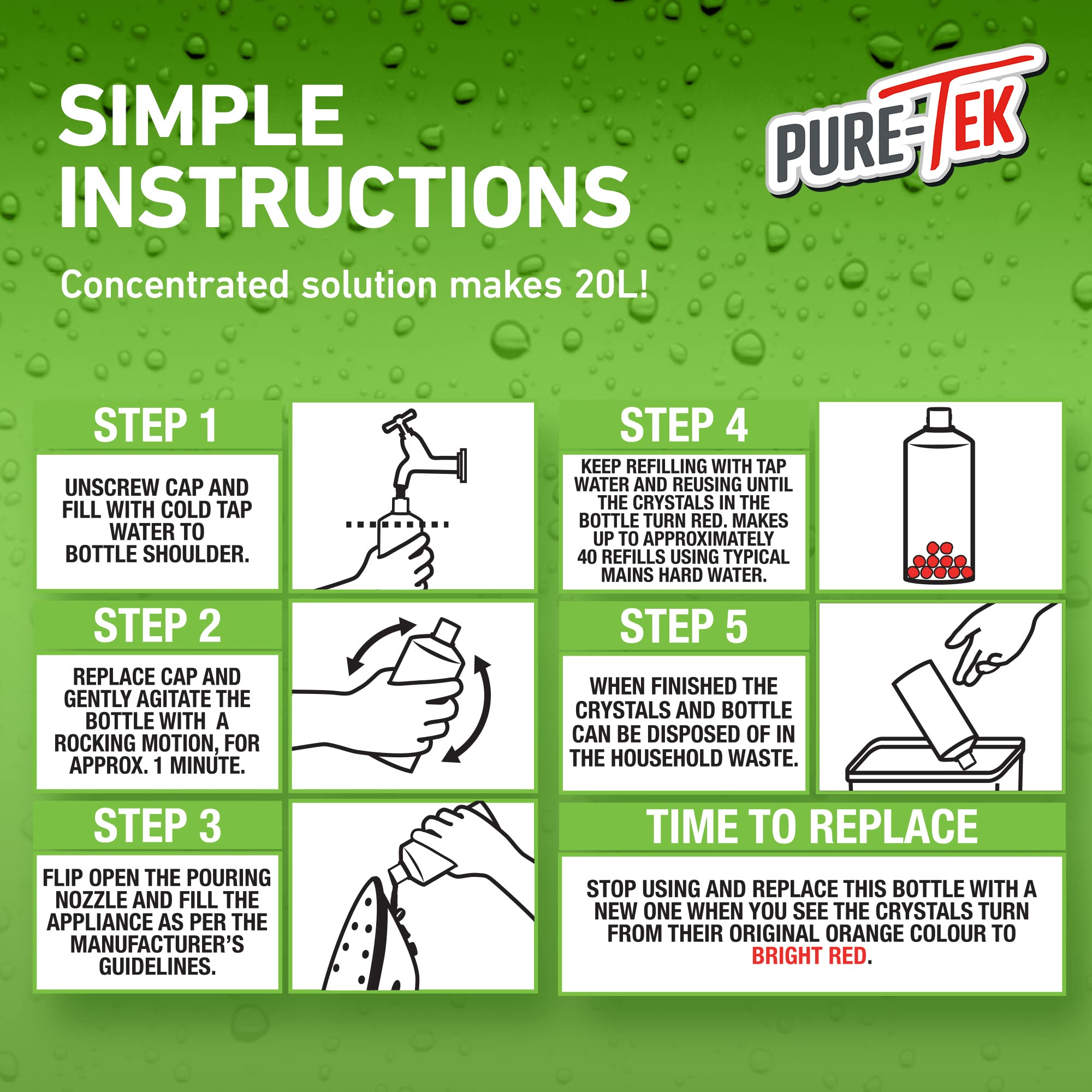 SIMPLE INSTRUCTIONS

PURE-TEK

Concentrated solution makes 20L!

STEP 1

UNSCREW CAP AND FILL WITH COLD TAP WATER TO BOTTLE SHOULDER.

STEP 2

REPLACE CAP AND GENTLY AGITATE THE BOTTLE WITH A ROCKING MOTION, FOR APPROX. 1 MINUTE.

STEP 3

FLIP OPEN THE POURING NOZZLE AND FILL THE APPLIANCE AS PER THE MANUFACTURER'S GUIDELINES.

STEP 4

KEEP REFILLING WITH TAP WATER AND REUSING UNTIL THE CRYSTALS IN THE BOTTLE TURN RED. MAKES UP TO APPROXIMATELY 40 REFILLS USING TYPICAL MAINS HARD WATER.

STEP 5

WHEN FINISHED THE CRYSTALS AND BOTTLE CAN BE DISPOSED OF IN THE HOUSEHOLD WASTE.

TIME TO REPLACE

STOP USING AND REPLACE THIS BOTTLE WITH A NEW ONE WHEN YOU SEE THE CRYSTALS TURN FROM THEIR ORIGINAL ORANGE COLOUR TO BRIGHT RED.