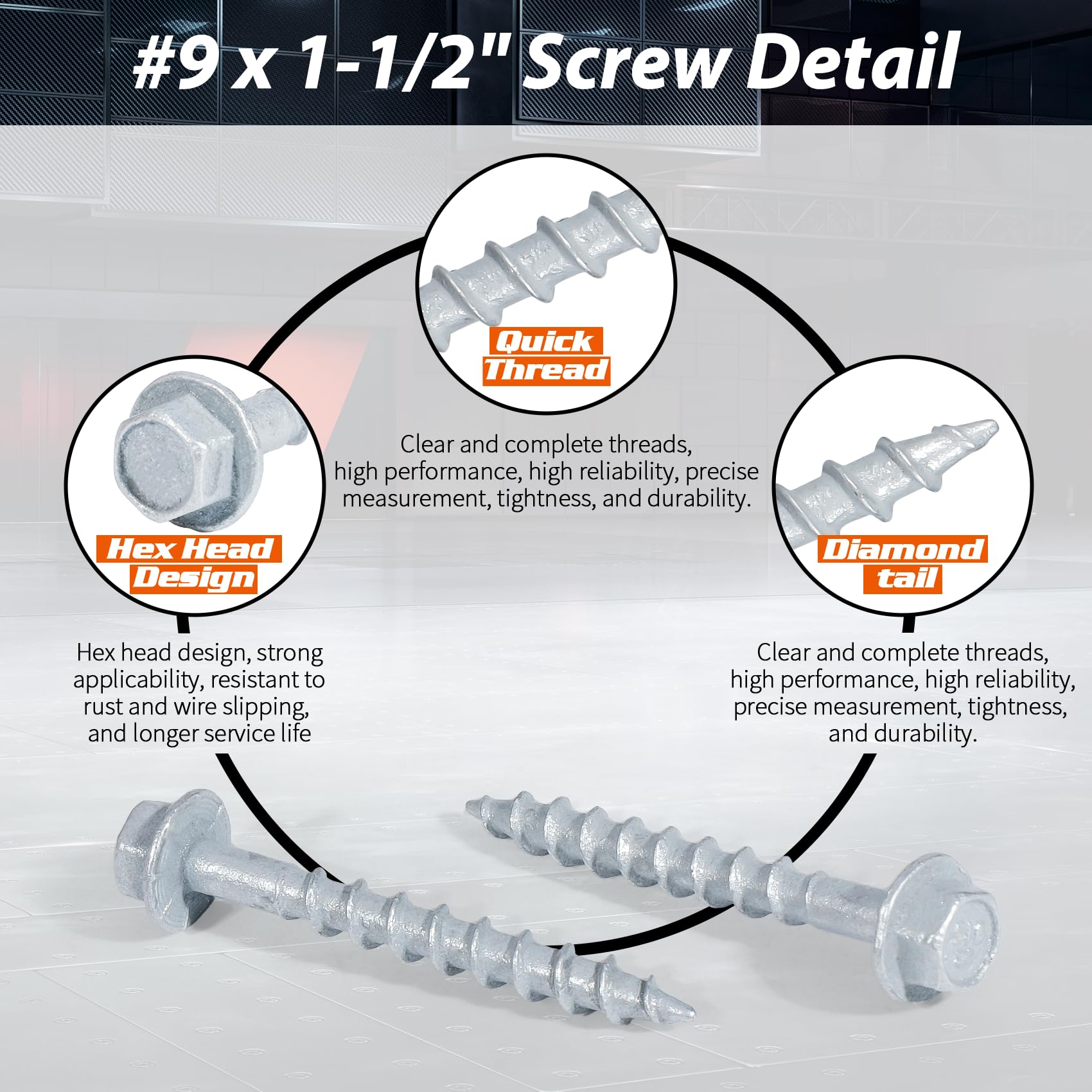 #9 x 1-1/2" Screw Detail

Quick Thread

Clear and complete threads, high performance, high reliability, precise measurement, tightness, and durability.

Hex Head Design

Hex head design, strong applicability, resistant to rust and wire slipping, and longer service life

Diamond tail

Clear and complete threads, high performance, high reliability, precise measurement, tightness, and durability.