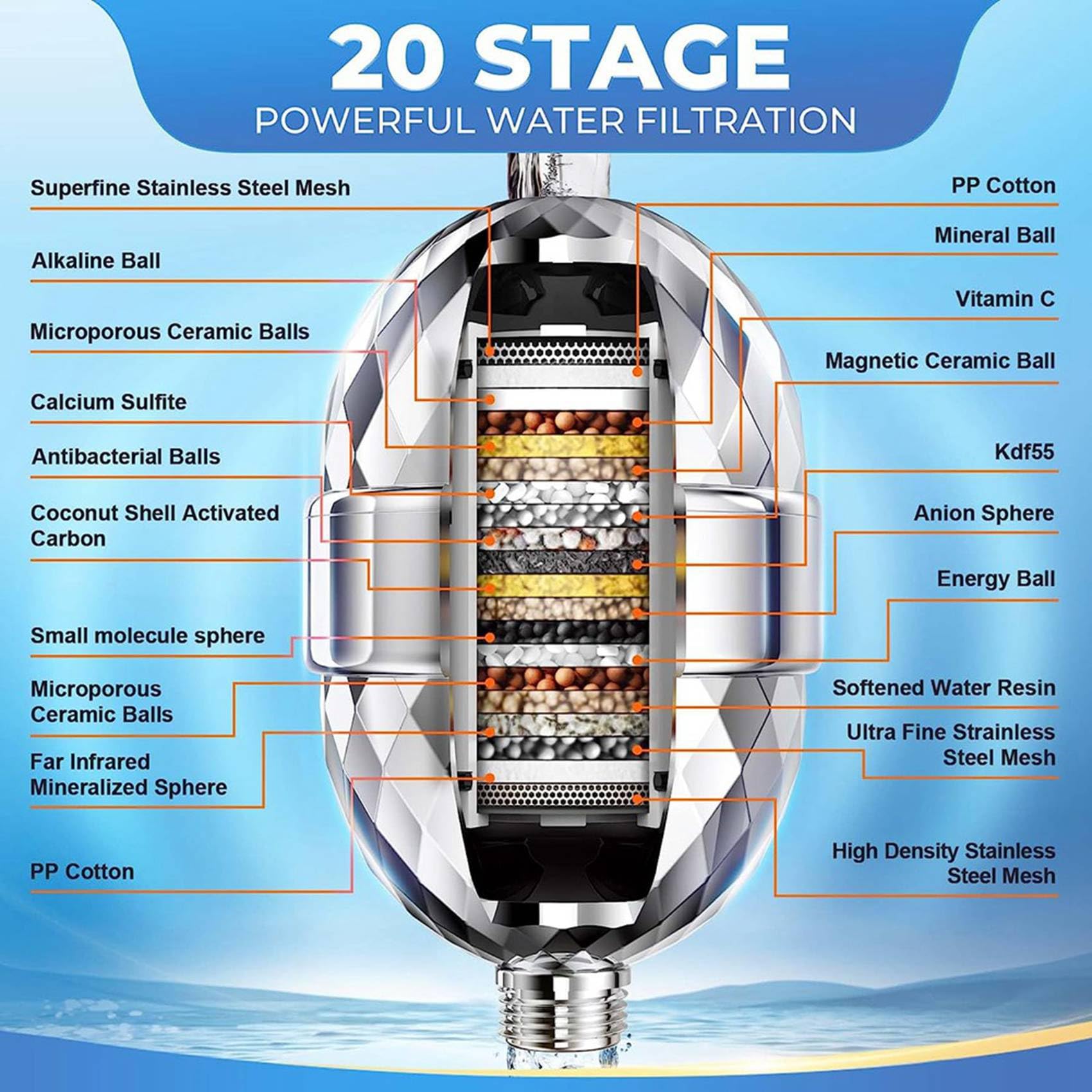 20 STAGE
POWERFUL WATER FILTRATION

Superfine Stainless Steel Mesh

Alkaline Ball

Microporous Ceramic Balls

Calcium Sulfite

Antibacterial Balls

Coconut Shell Activated Carbon

Small molecule sphere

Microporous Ceramic Balls

Far Infrared Mineralized Sphere

PP Cotton

PP Cotton

Mineral Ball

Vitamin C

Magnetic Ceramic Ball

Kdf55

Anion Sphere

Energy Ball

Softened Water Resin

Ultra Fine Strainless Steel Mesh

High Density Stainless Steel Mesh