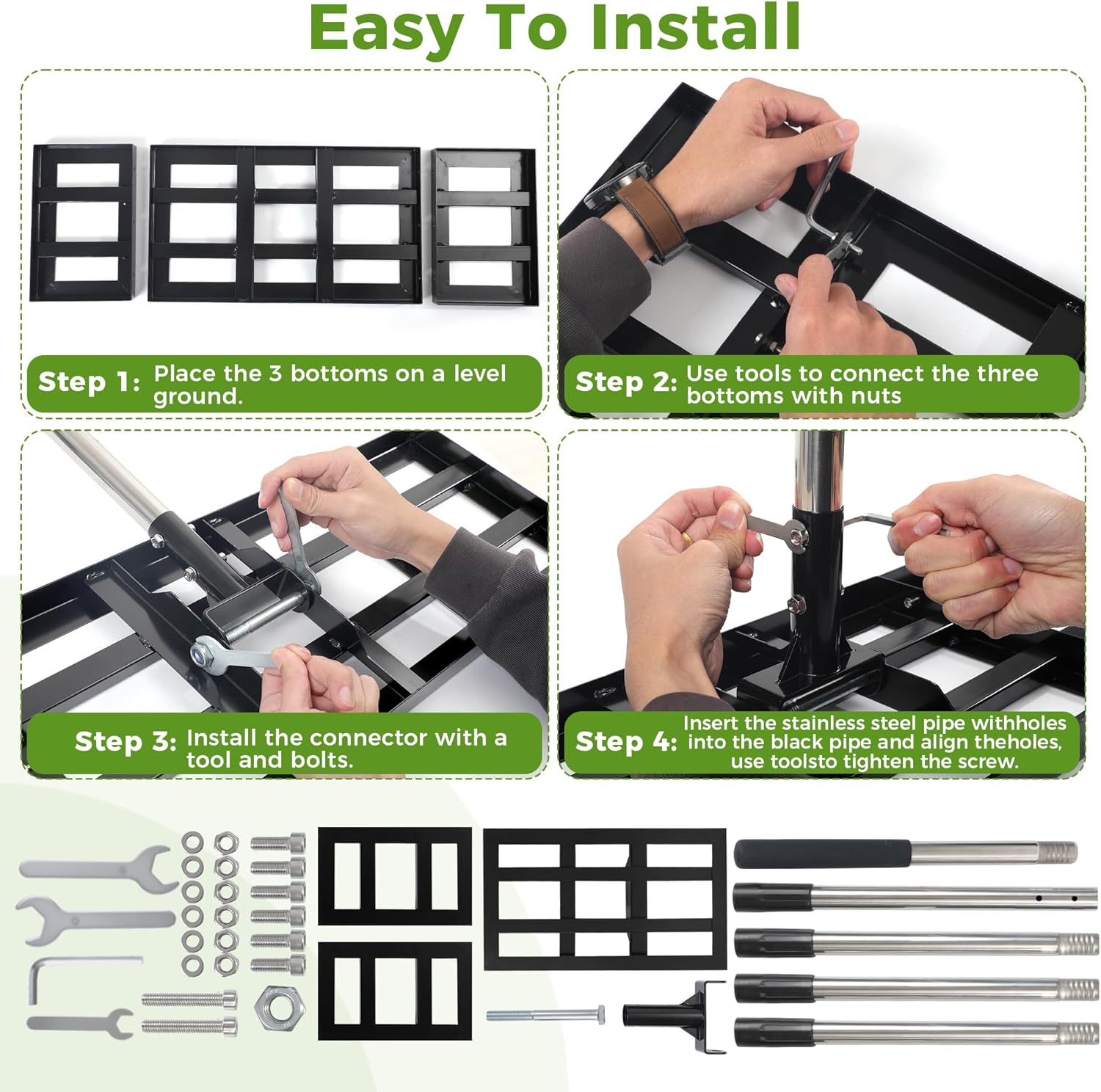 Easy To Install

Step 1: Place the 3 bottoms on a level ground.

Step 2: Use tools to connect the three bottoms with nuts

Step 3: Install the connector with a tool and bolts.

Step 4: Insert the stainless steel pipe withholes into the black pipe and align theholes, use toolsto tighten the screw.