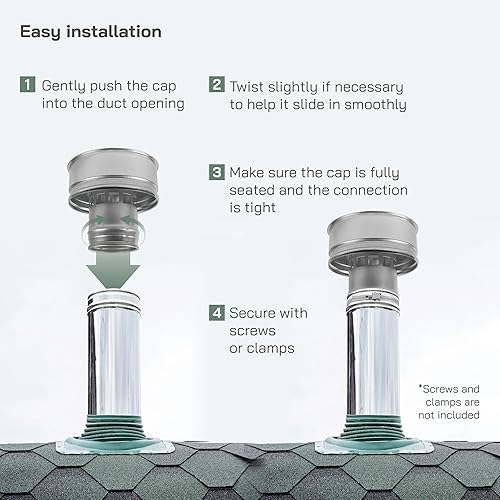 Easy installation

1 Gently push the cap into the duct opening

2 Twist slightly if necessary to help it slide in smoothly

3 Make sure the cap is fully seated and the connection is tight

4 Secure with screws or clamps

*Screws and clamps are not included