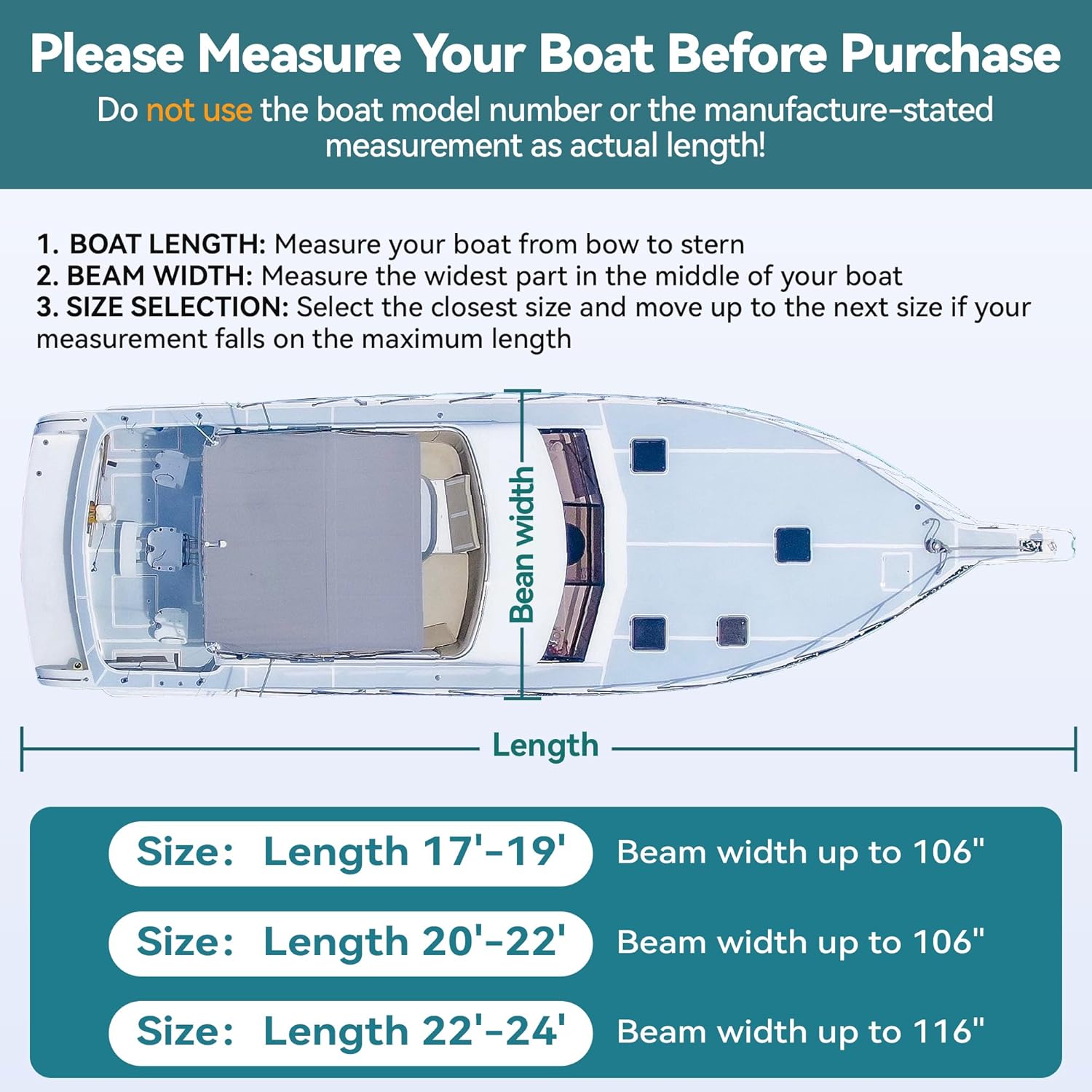 Please Measure Your Boat Before Purchase

Do not use the boat model number or the manufacture-stated measurement as actual length!

1. BOAT LENGTH: Measure your boat from bow to stern
2. BEAM WIDTH: Measure the widest part in the middle of your boat
3. SIZE SELECTION: Select the closest size and move up to the next size if your measurement falls on the maximum length

Bean width

Length

Size: Length 17'-19' Beam width up to 106"

Size: Length 20'-22' Beam width up to 106"

Size: Length 22'-24' Beam width up to 116"