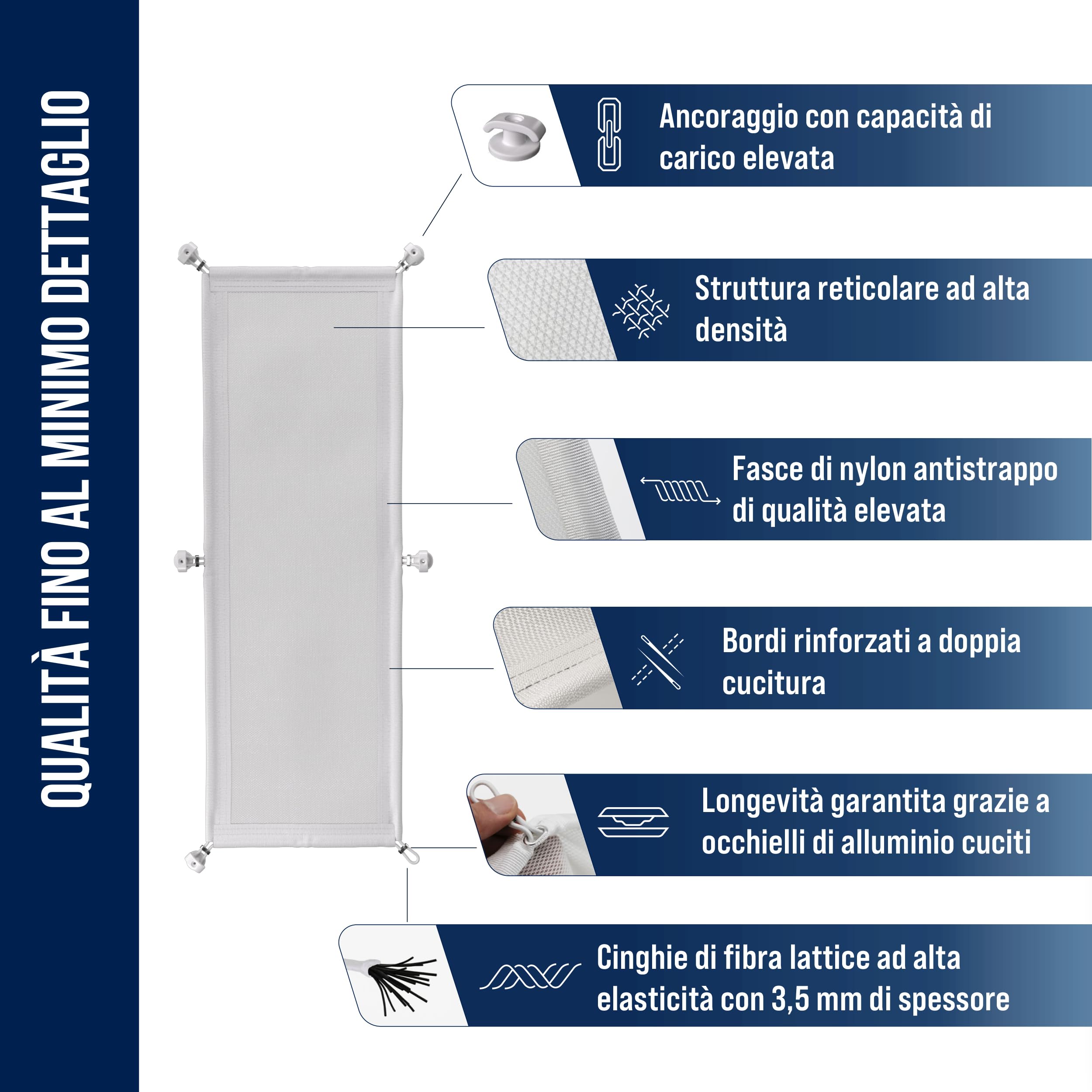 QUALITÀ FINO AL MINIMO DETTAGLIO

Ancoraggio con capacità di carico elevata

Struttura reticolare ad alta densità

Fasce di nylon antistrappo di qualità elevata

Bordi rinforzati a doppia cucitura

Longevità garantita grazie a occhielli di alluminio cuciti

Cinghie di fibra lattice ad alta elasticità con 3,5 mm di spessore