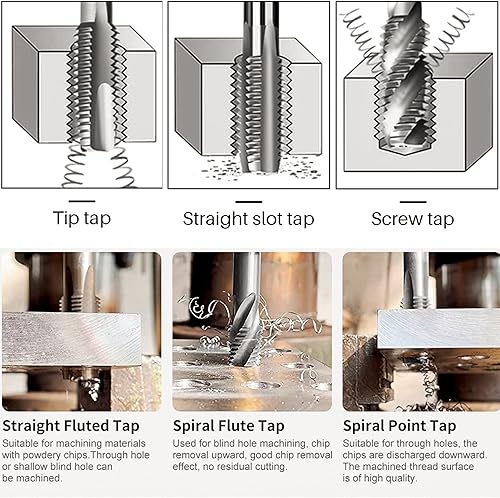 Tip tap

Straight slot tap

Screw tap

Straight Fluted Tap

Suitable for machining materials with powdery chips.Through hole or shallow blind hole can be machined.

Spiral Flute Tap

Used for blind hole machining, chip removal upward, good chip removal effect, no residual cutting.

Spiral Point Tap

Suitable for through holes, the chips are discharged downward. The machined thread surface is of high quality.