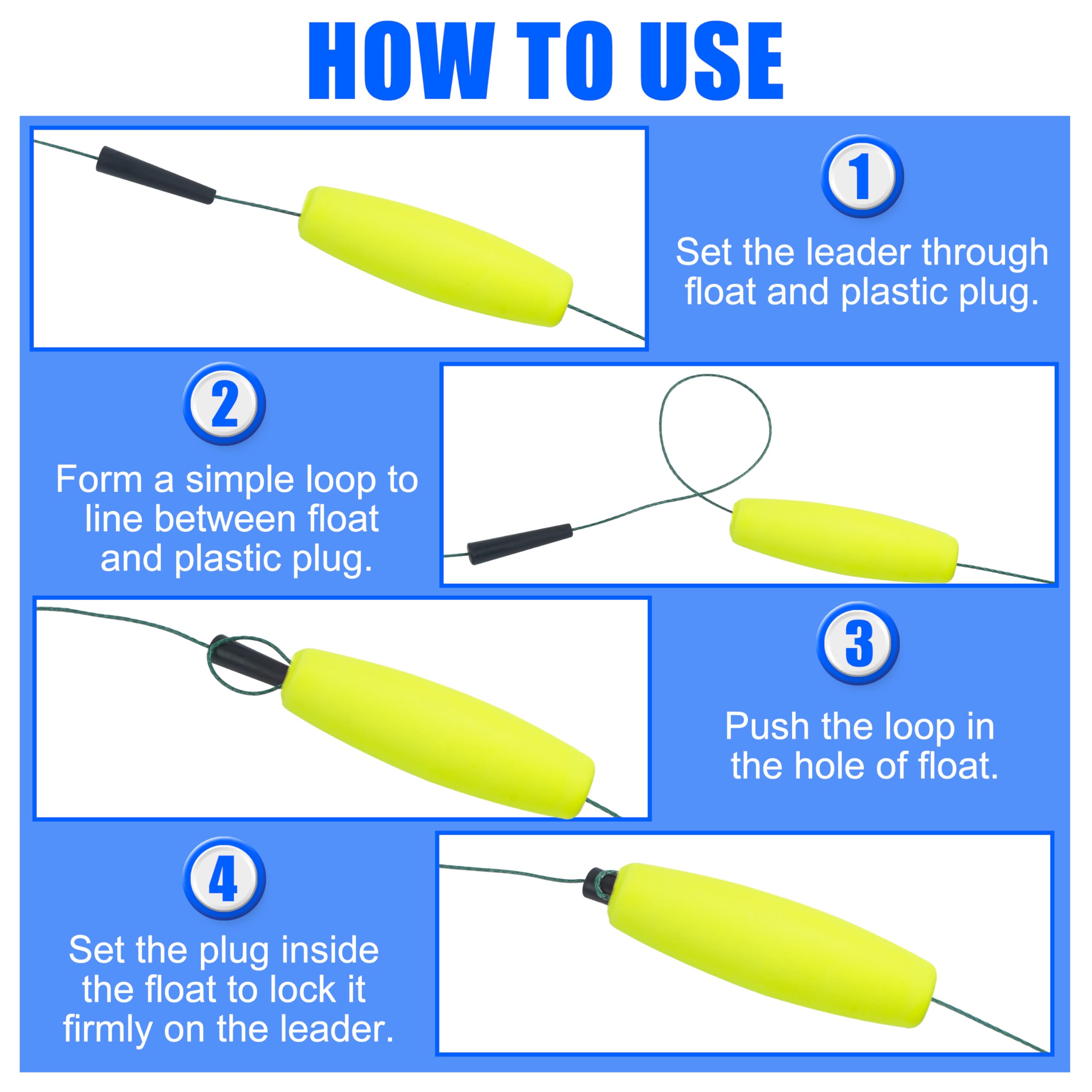 HOW TO USE

1

Set the leader through float and plastic plug.

2

Form a simple loop to line between float and plastic plug.

3

Push the loop in the hole of float.

4

Set the plug inside the float to lock it firmly on the leader.