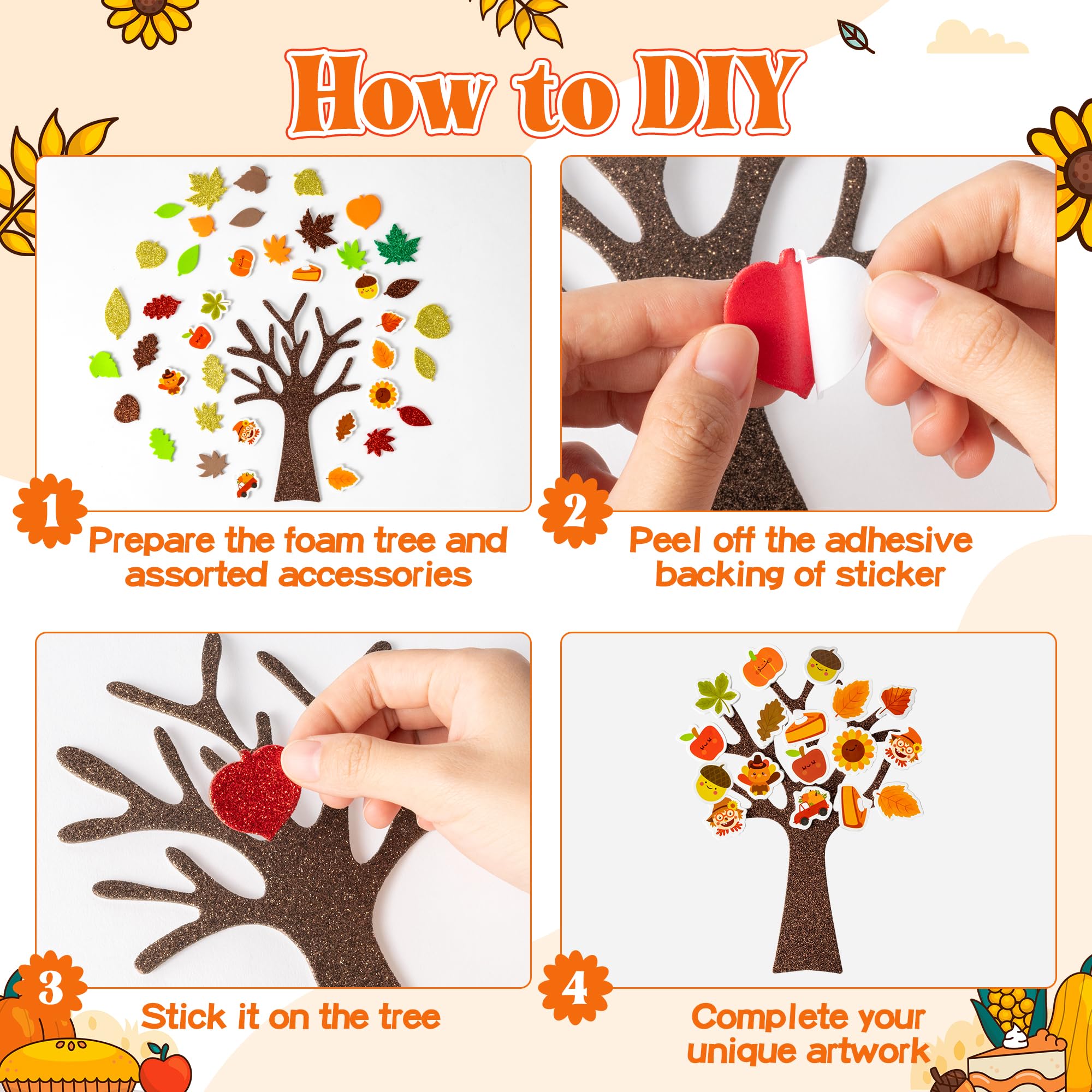 How to DIY

1

Prepare the foam tree and assorted accessories

2

Peel off the adhesive backing of sticker

3

Stick it on the tree

4

Complete your unique artwork