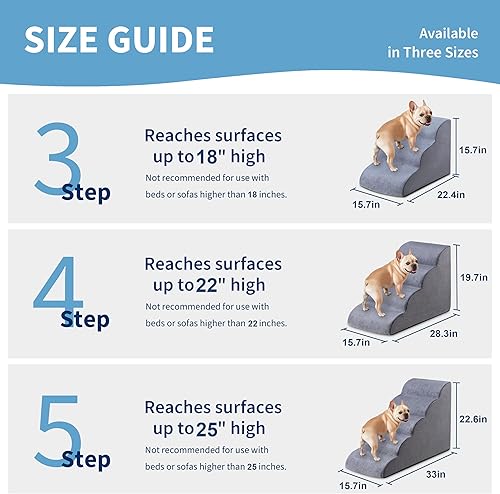 SIZE GUIDE

Available in Three Sizes

3 Step

Reaches surfaces up to 18" high

Not recommended for use with beds or sofas higher than 18 inches.

15.7in

15.7in

22.4in

4 Step

Reaches surfaces up to 22" high

Not recommended for use with beds or sofas higher than 22 inches.

19.7in

15.7in

28.3in

5 Step

Reaches surfaces up to 25" high

Not recommended for use with beds or sofas higher than 25 inches.

22.6in

15.7in

33in