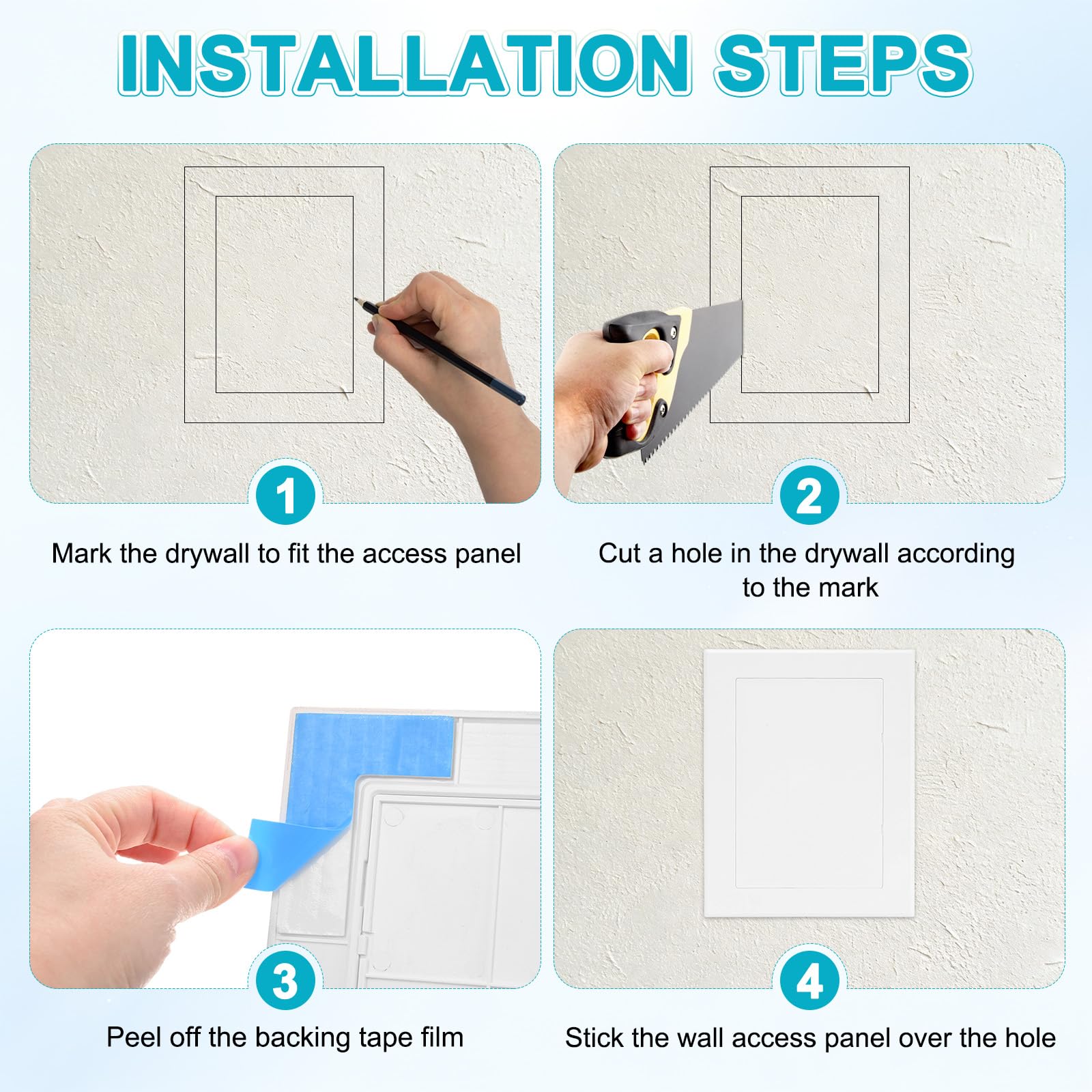 INSTALLATION STEPS

1

Mark the drywall to fit the access panel

2

Cut a hole in the drywall according to the mark

3

Peel off the backing tape film

4

Stick the wall access panel over the hole