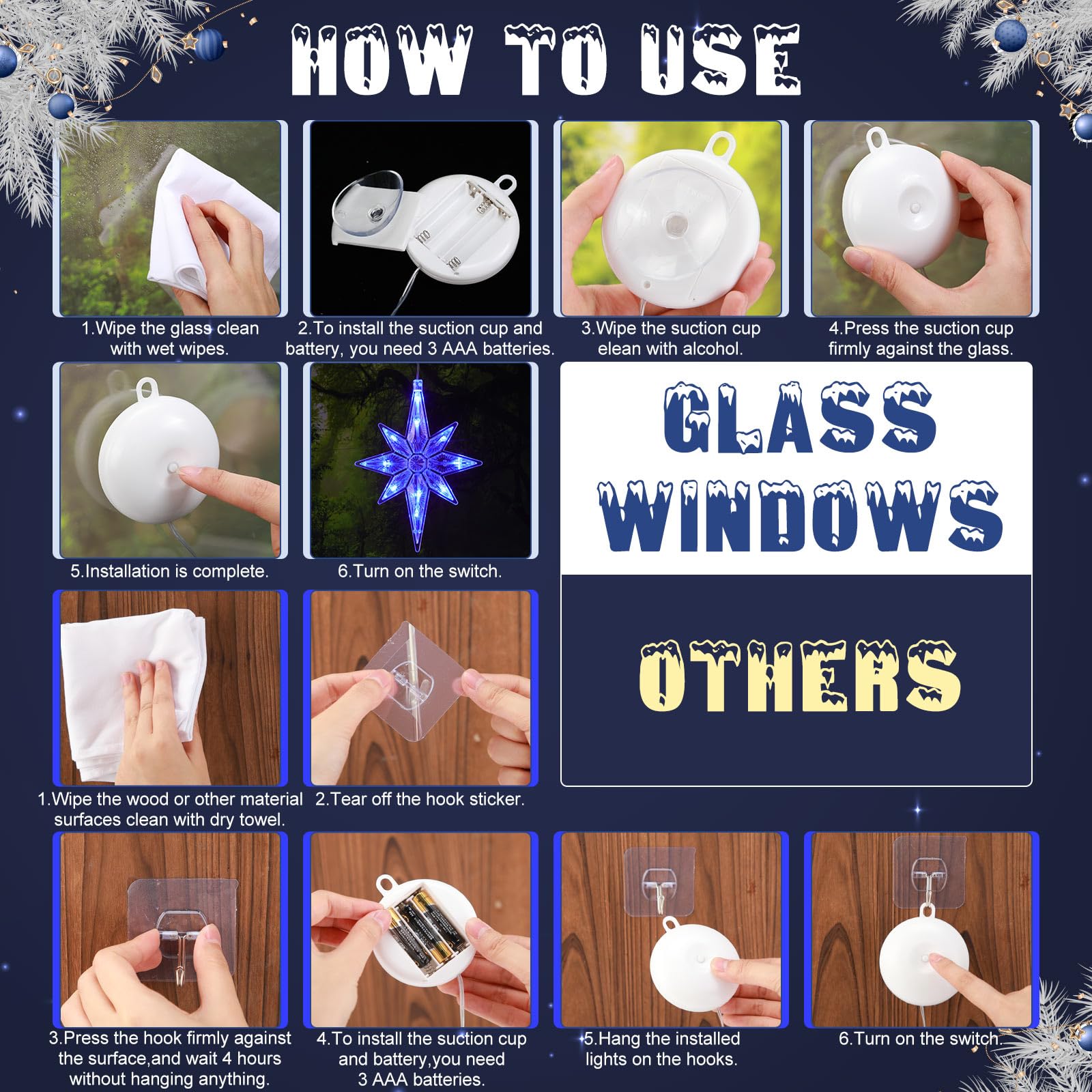 HOW TO USE

1.Wipe the glass clean with wet wipes.

2.To install the suction cup and battery, you need 3 AAA batteries.

3.Wipe the suction cup elean with alcohol.

4.Press the suction cup firmly against the glass.

5.Installation is complete.

6.Turn on the switch.

GLASS WINDOWS

OTHERS

1.Wipe the wood or other material surfaces clean with dry towel.

2.Tear off the hook sticker.

3.Press the hook firmly against the surface,and wait 4 hours without hanging anything.

4.To install the suction cup and battery,you need 3 AAA batteries.

5.Hang the installed lights on the hooks.

6.Turn on the switch.