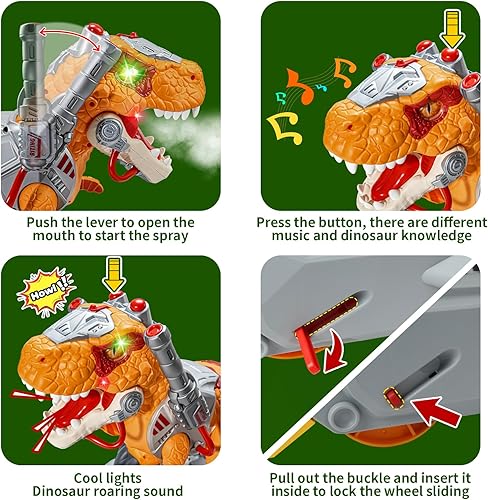 Push the lever to open the mouth to start the spray

Press the button, there are different music and dinosaur knowledge

Howl!!

Cool lights
Dinosaur roaring sound

Pull out the buckle and insert it inside to lock the wheel sliding