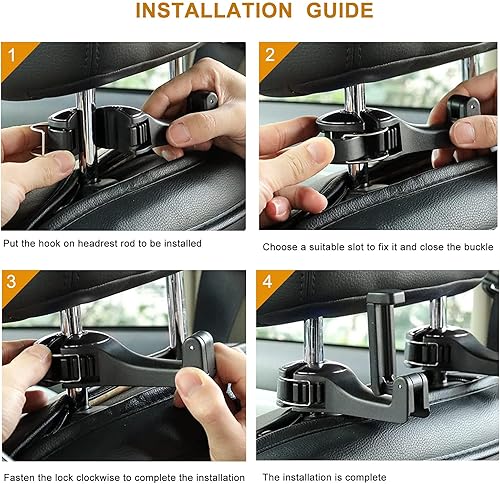 INSTALLATION GUIDE

1

Put the hook on headrest rod to be installed

2

Choose a suitable slot to fix it and close the buckle

3

Fasten the lock clockwise to complete the installation

4

The installation is complete