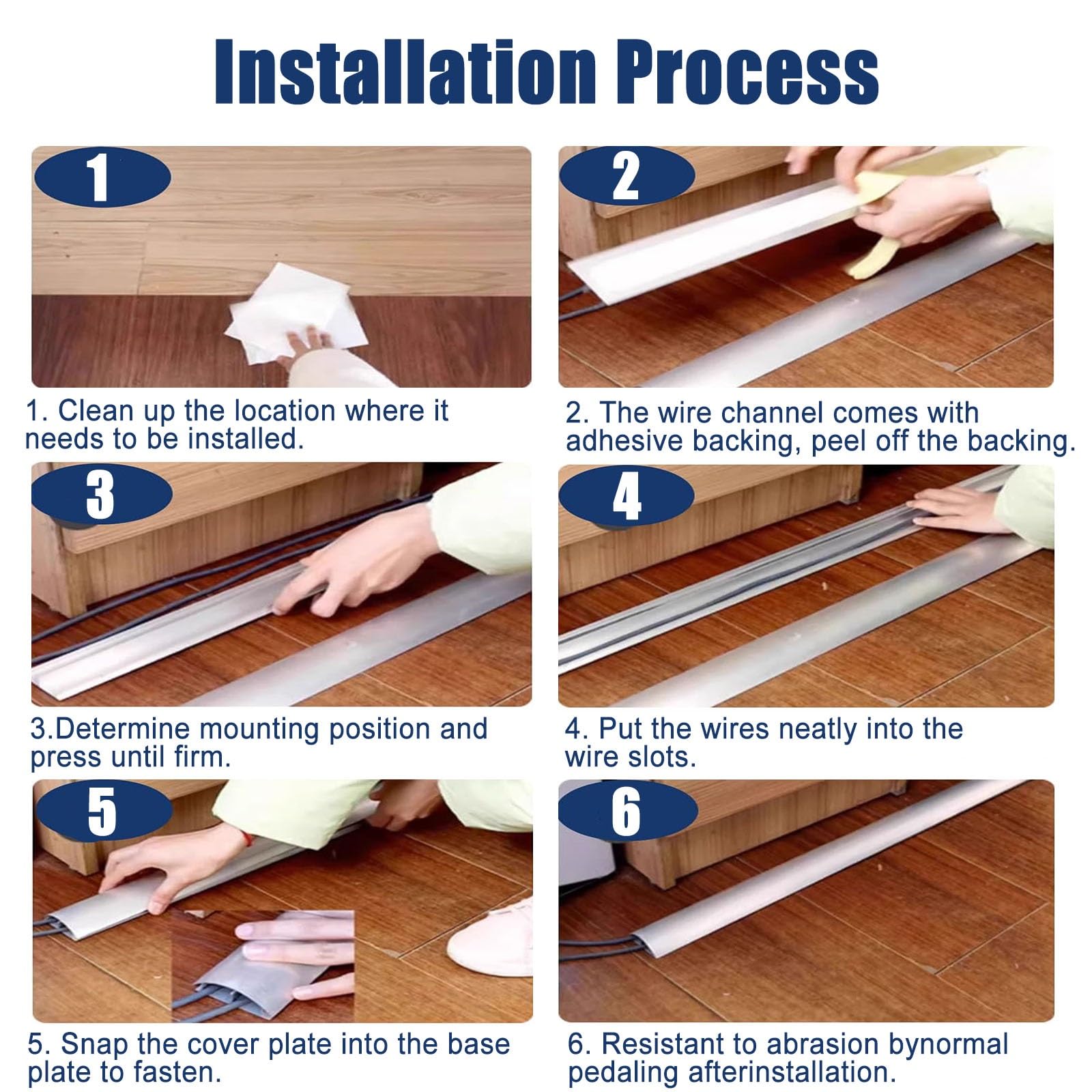 Installation Process

1

1. Clean up the location where it needs to be installed.

2

2. The wire channel comes with adhesive backing, peel off the backing.

3

3.Determine mounting position and press until firm.

4

4. Put the wires neatly into the wire slots.

5

5. Snap the cover plate into the base plate to fasten.

6

6. Resistant to abrasion bynormal pedaling afterinstallation.