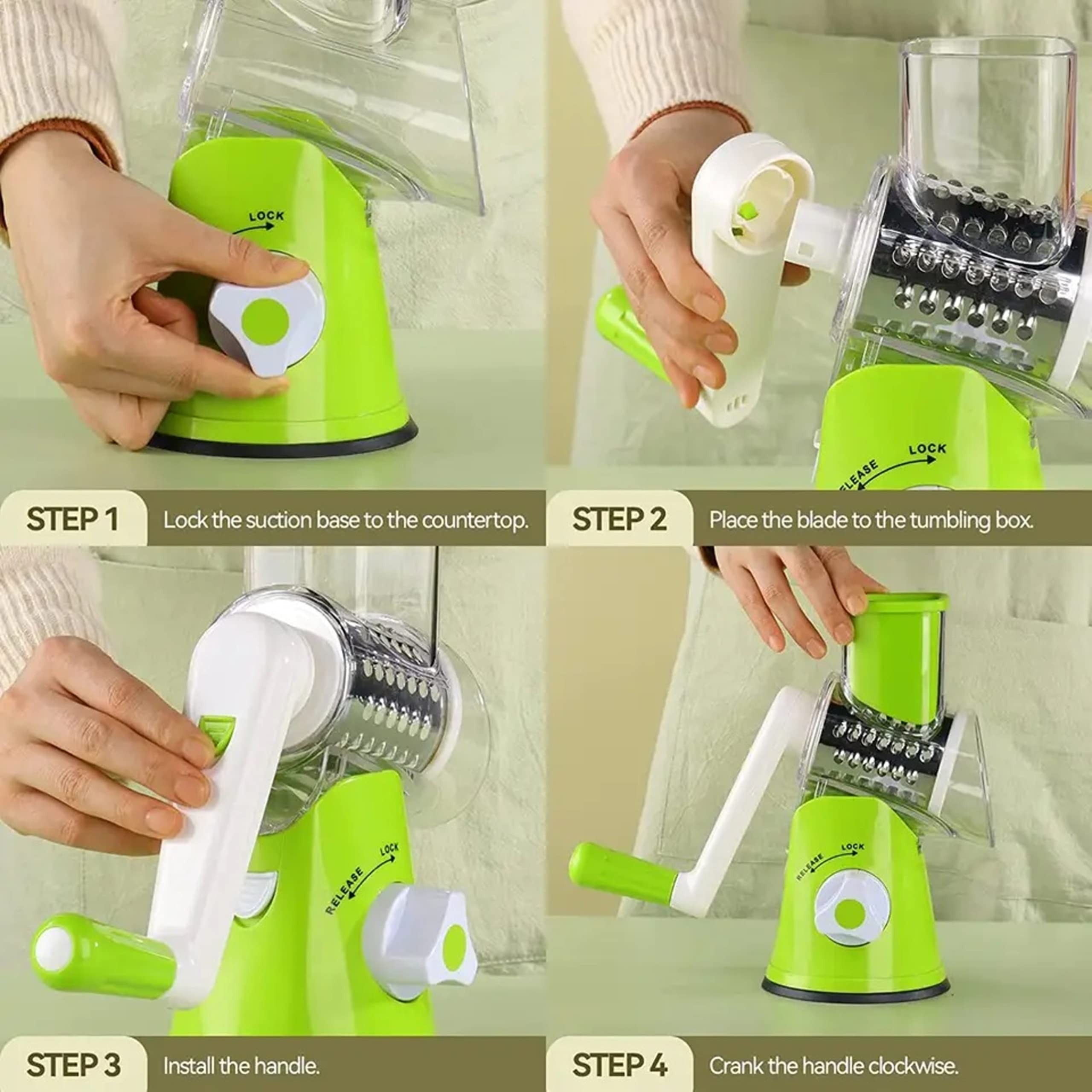 LOCK

RELEASE LOCK

STEP 1 Lock the suction base to the countertop.

STEP 2 Place the blade to the tumbling box.

RELEASE LOCK

RELEASE LOCK

STEP 3 Install the handle.

STEP 4 Crank the handle clockwise.