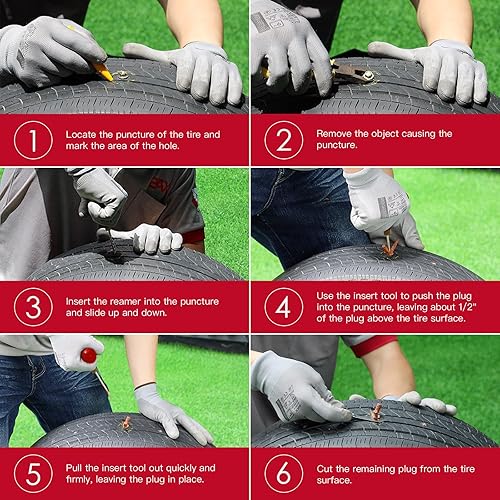 1
Locate the puncture of the tire and mark the area of the hole.

2
Remove the object causing the puncture.

3
Insert the reamer into the puncture and slide up and down.

4
Use the insert tool to push the plug into the puncture, leaving about 1/2" of the plug above the tire surface.

5
Pull the insert tool out quickly and firmly, leaving the plug in place.

6
Cut the remaining plug from the tire surface.