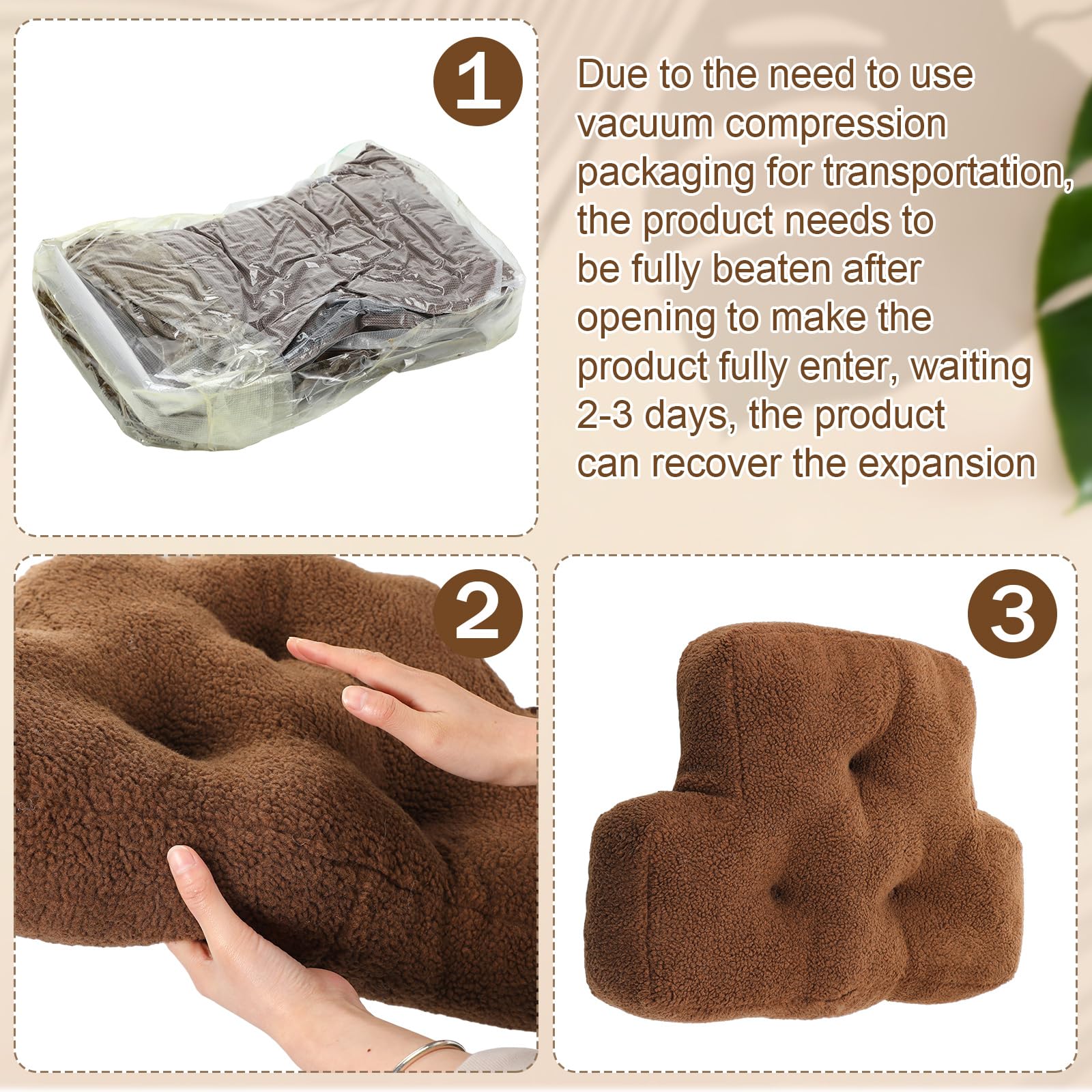 1

Due to the need to use vacuum compression packaging for transportation, the product needs to be fully beaten after opening to make the product fully enter, waiting 2-3 days, the product can recover the expansion

2

3