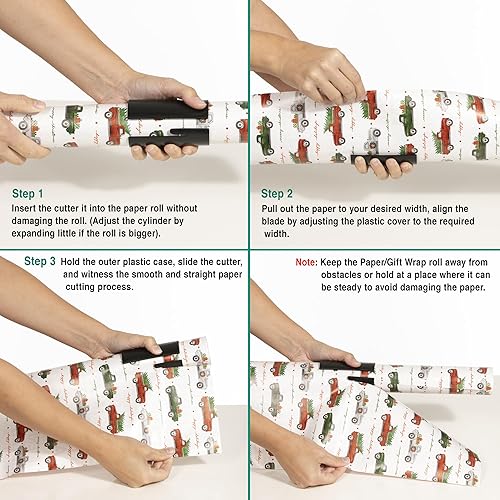 Step 1
Insert the cutter it into the paper roll without damaging the roll. (Adjust the cylinder by expanding little if the roll is bigger).

Step 2
Pull out the paper to your desired width, align the blade by adjusting the plastic cover to the required width.

Step 3 Hold the outer plastic case, slide the cutter, and witness the smooth and straight paper cutting process.

Note: Keep the Paper/Gift Wrap roll away from obstacles or hold at a place where it can be steady to avoid damaging the paper.