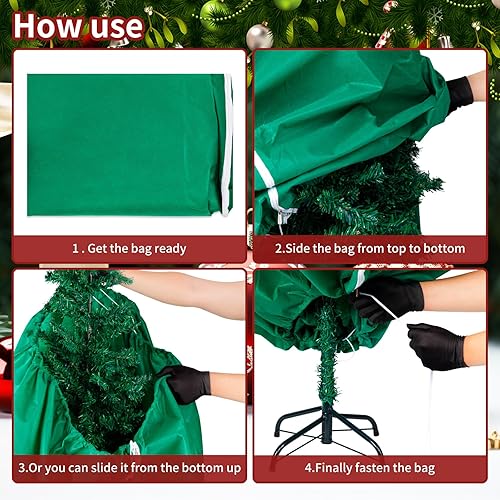 How use

1 . Get the bag ready

2.Side the bag from top to bottom

3.Or you can slide it from the bottom up

4.Finally fasten the bag