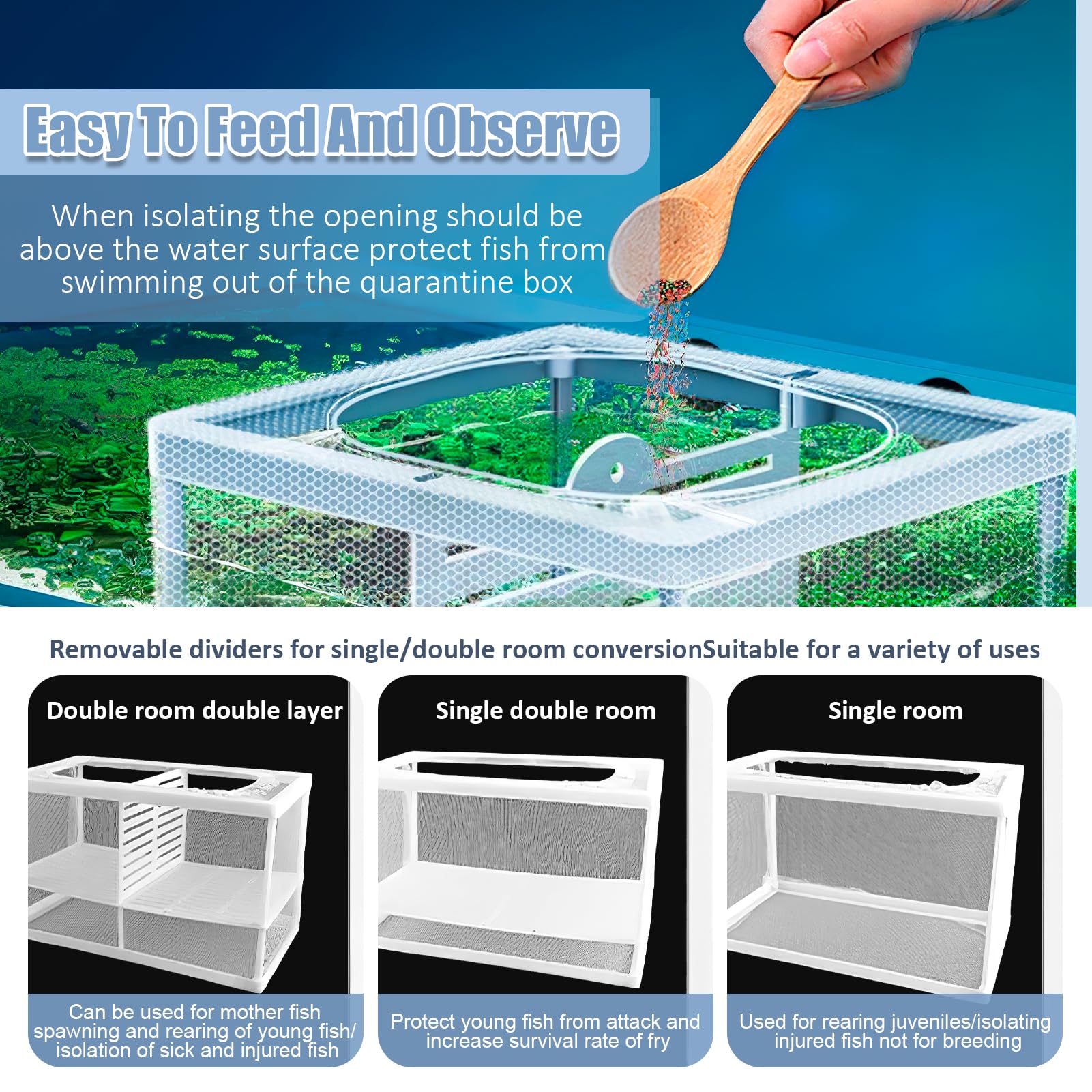 Easy To Feed And Observe

When isolating the opening should be above the water surface protect fish from swimming out of the quarantine box

Removable dividers for single/double room conversionSuitable for a variety of uses

Double room double layer

Can be used for mother fish spawning and rearing of young fish/ isolation of sick and injured fish

Single double room

Protect young fish from attack and increase survival rate of fry

Single room

Used for rearing juveniles/isolating injured fish not for breeding