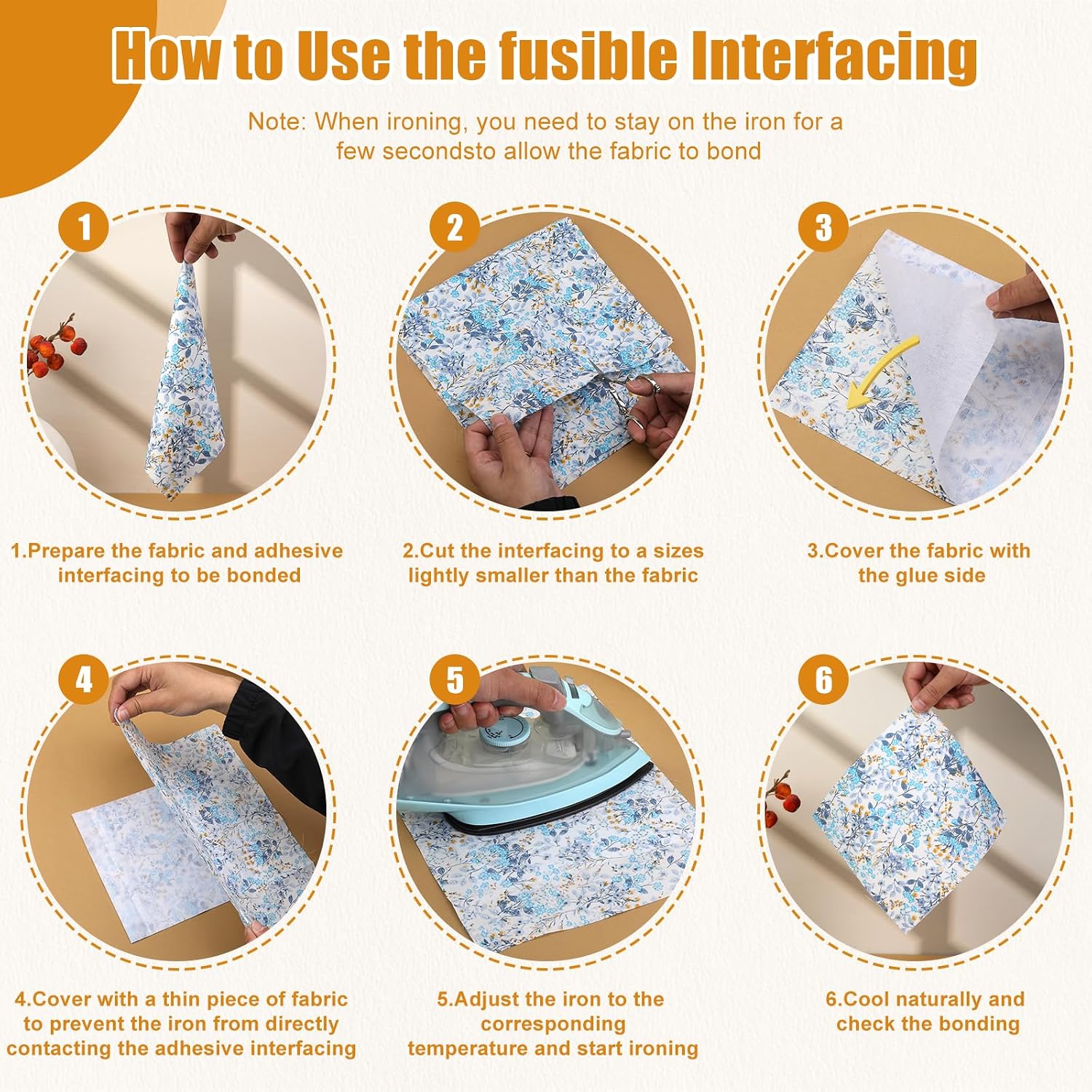 How to Use the fusible Interfacing

Note: When ironing, you need to stay on the iron for a few secondsto allow the fabric to bond

1

2

3

1.Prepare the fabric and adhesive interfacing to be bonded

2.Cut the interfacing to a sizes lightly smaller than the fabric

3.Cover the fabric with the glue side

4

5

6

4.Cover with a thin piece of fabric to prevent the iron from directly contacting the adhesive interfacing

5.Adjust the iron to the corresponding temperature and start ironing

6.Cool naturally and check the bonding