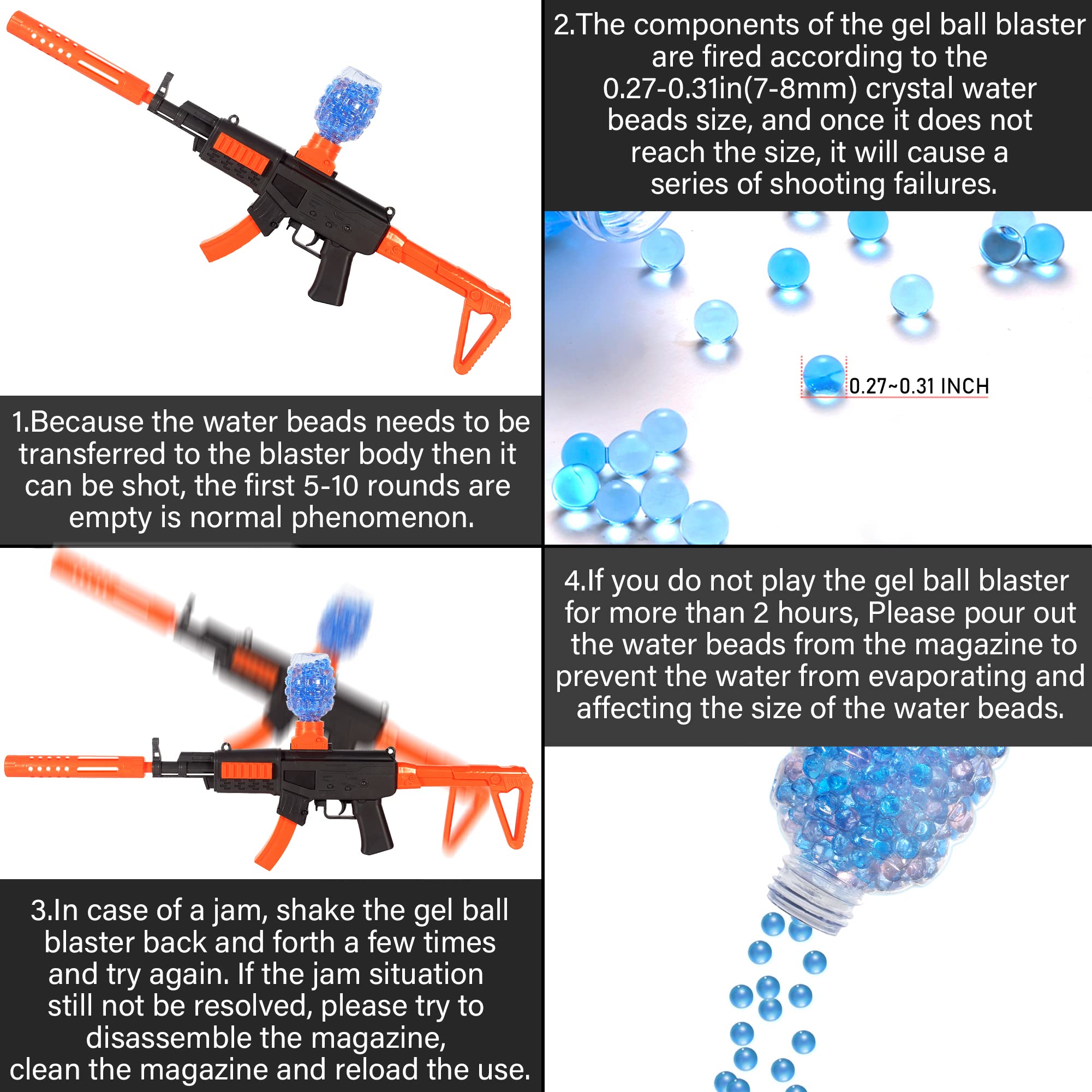 1.Because the water beads needs to be transferred to the blaster body then it can be shot, the first 5-10 rounds are empty is normal phenomenon.

2.The components of the gel ball blaster are fired according to the 0.27-0.31in(7-8mm) crystal water beads size, and once it does not reach the size, it will cause a series of shooting failures.

0.27~0.31 INCH

3.In case of a jam, shake the gel ball blaster back and forth a few times and try again. If the jam situation still not be resolved, please try to disassemble the magazine, clean the magazine and reload the use.

4.If you do not play the gel ball blaster for more than 2 hours, Please pour out the water beads from the magazine to prevent the water from evaporating and affecting the size of the water beads.