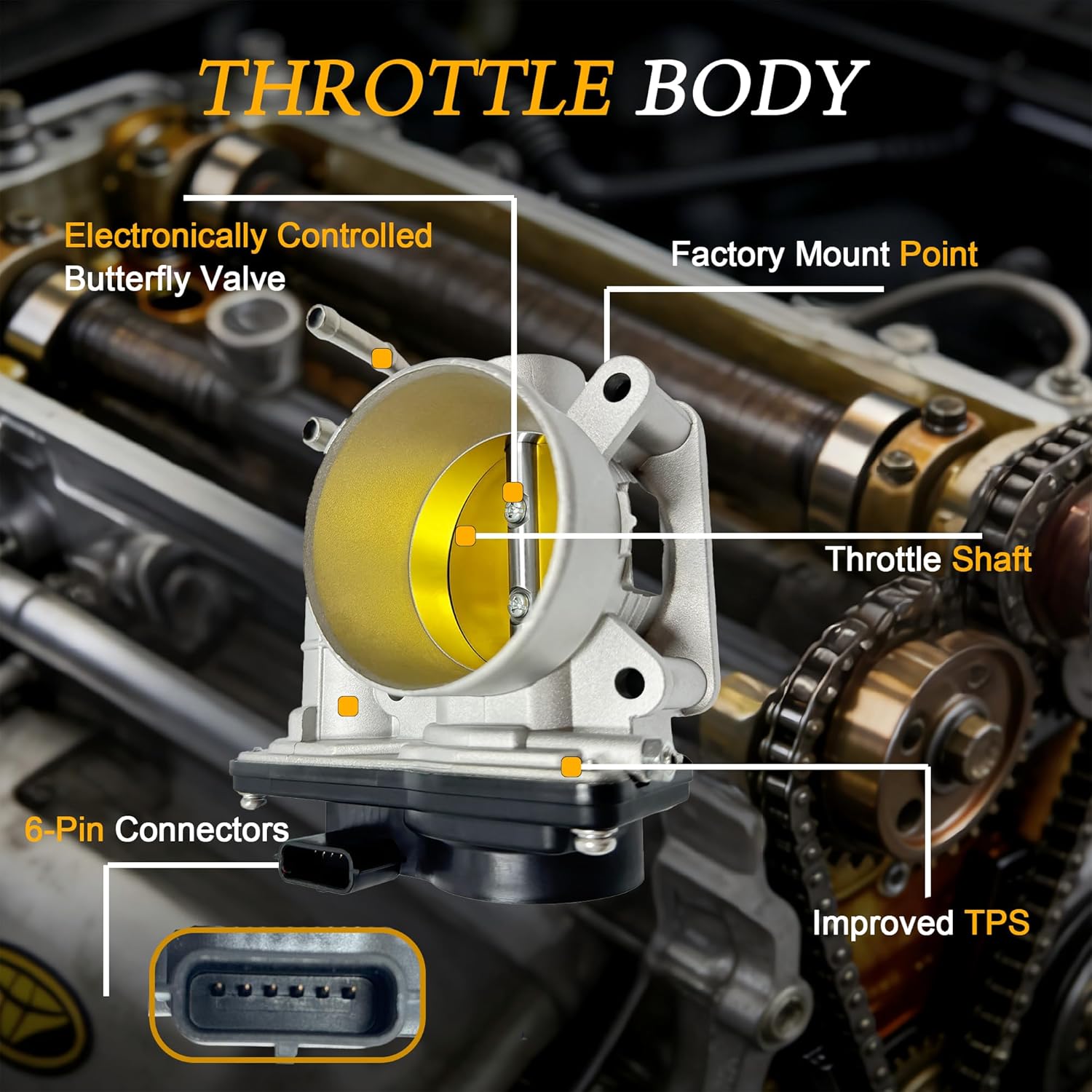 THROTTLE BODY

Electronically Controlled Butterfly Valve

Factory Mount Point

Throttle Shaft

6-Pin Connectors

Improved TPS