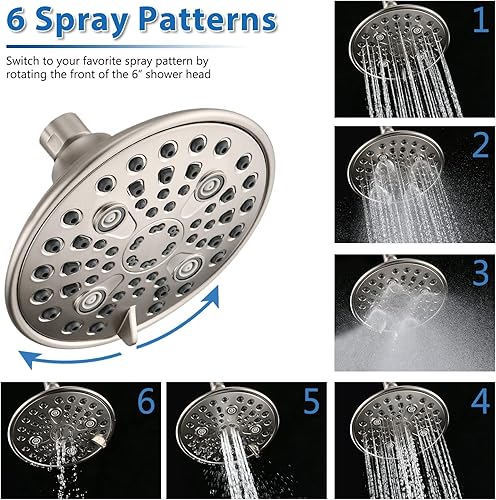 6 Spray Patterns

Switch to your favorite spray pattern by rotating the front of the 6" shower head

1

2

3

6

5

4