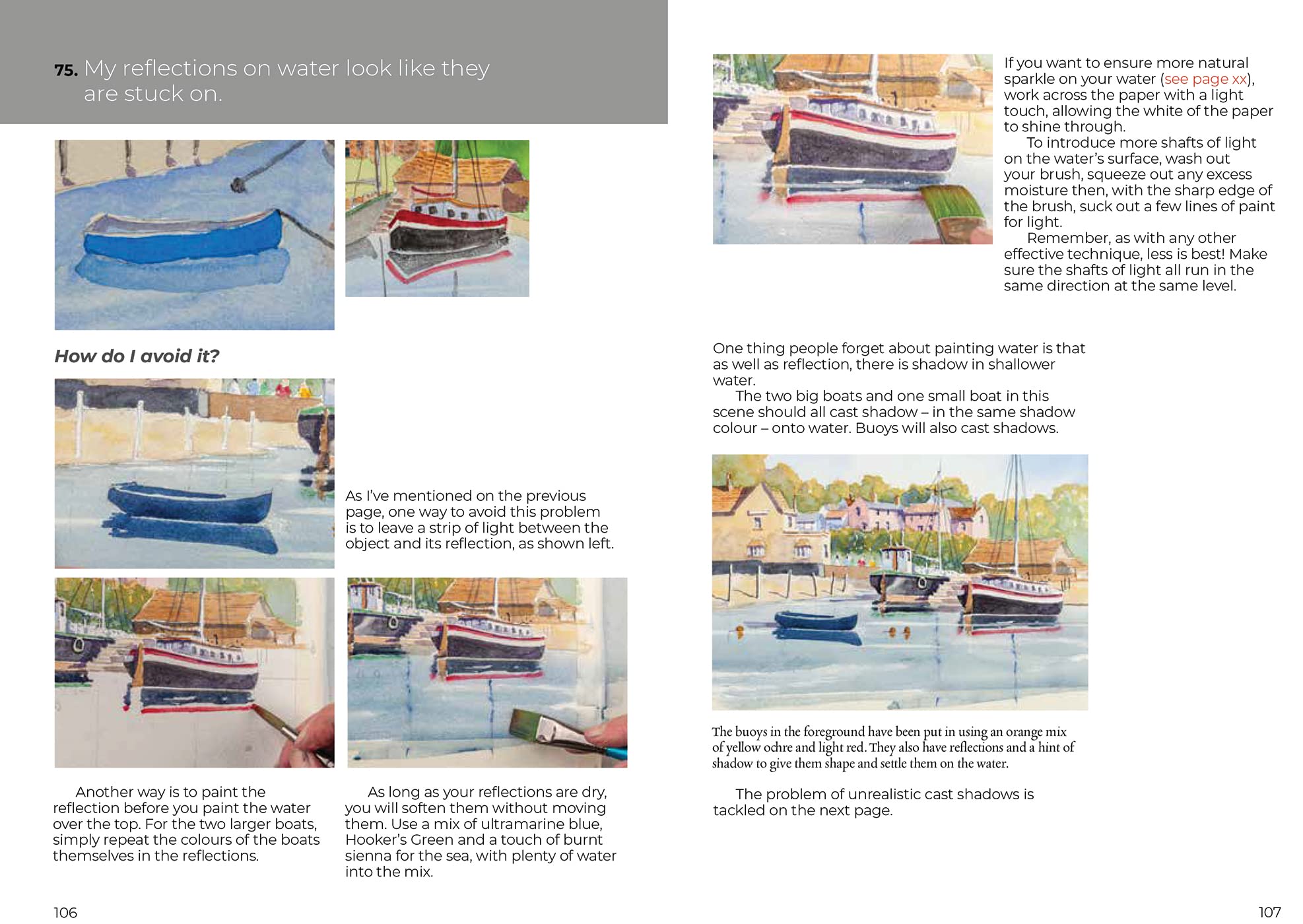 75. My reflections on water look like they are stuck on.

How do I avoid it?

As I've mentioned on the previous page, one way to avoid this problem is to leave a strip of light between the object and its reflection, as shown left.

Another way is to paint the reflection before you paint the water over the top. For the two larger boats, simply repeat the colours of the boats themselves in the reflections.

As long as your reflections are dry, you will soften them without moving them. Use a mix of ultramarine blue, Hooker's Green and a touch of burnt sienna for the sea, with plenty of water into the mix.

106

If you want to ensure more natural sparkle on your water (see page xx), work across the paper with a light touch, allowing the white of the paper to shine through.

To introduce more shafts of light on the water's surface, wash out your brush, squeeze out any excess moisture then, with the sharp edge of the brush, suck out a few lines of paint for light.

Remember, as with any other effective technique, less is best! Make sure the shafts of light all run in the same direction at the same level.

One thing people forget about painting water is that as well as reflection, there is shadow in shallower water.

The two big boats and one small boat in this scene should all cast shadow – in the same shadow colour – onto water. Buoys will also cast shadows.

The buoys in the foreground have been put in using an orange mix of yellow ochre and light red. They also have reflections and a hint of shadow to give them shape and settle them on the water.

The problem of unrealistic cast shadows is tackled on the next page.

107