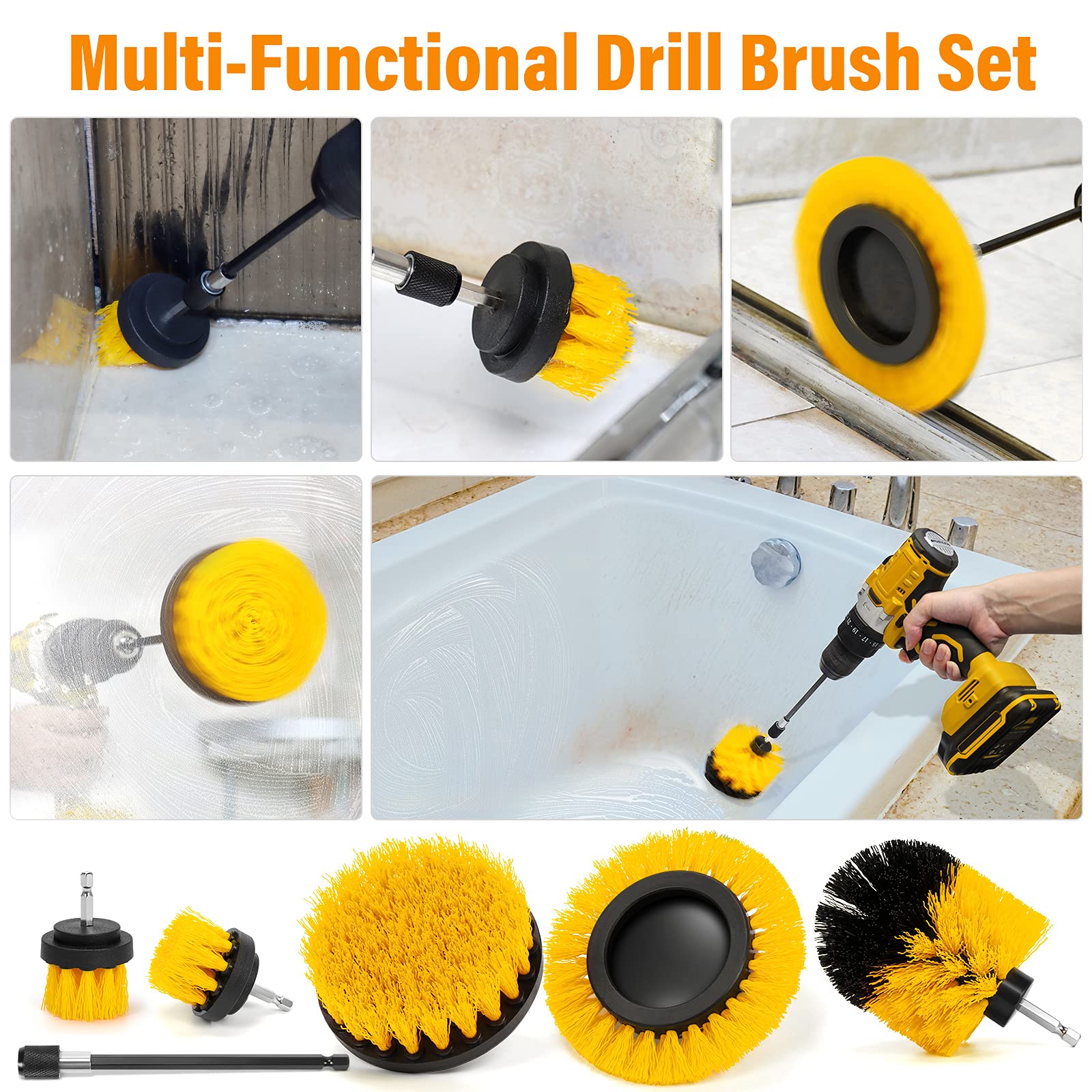 Multi-Functional Drill Brush Set