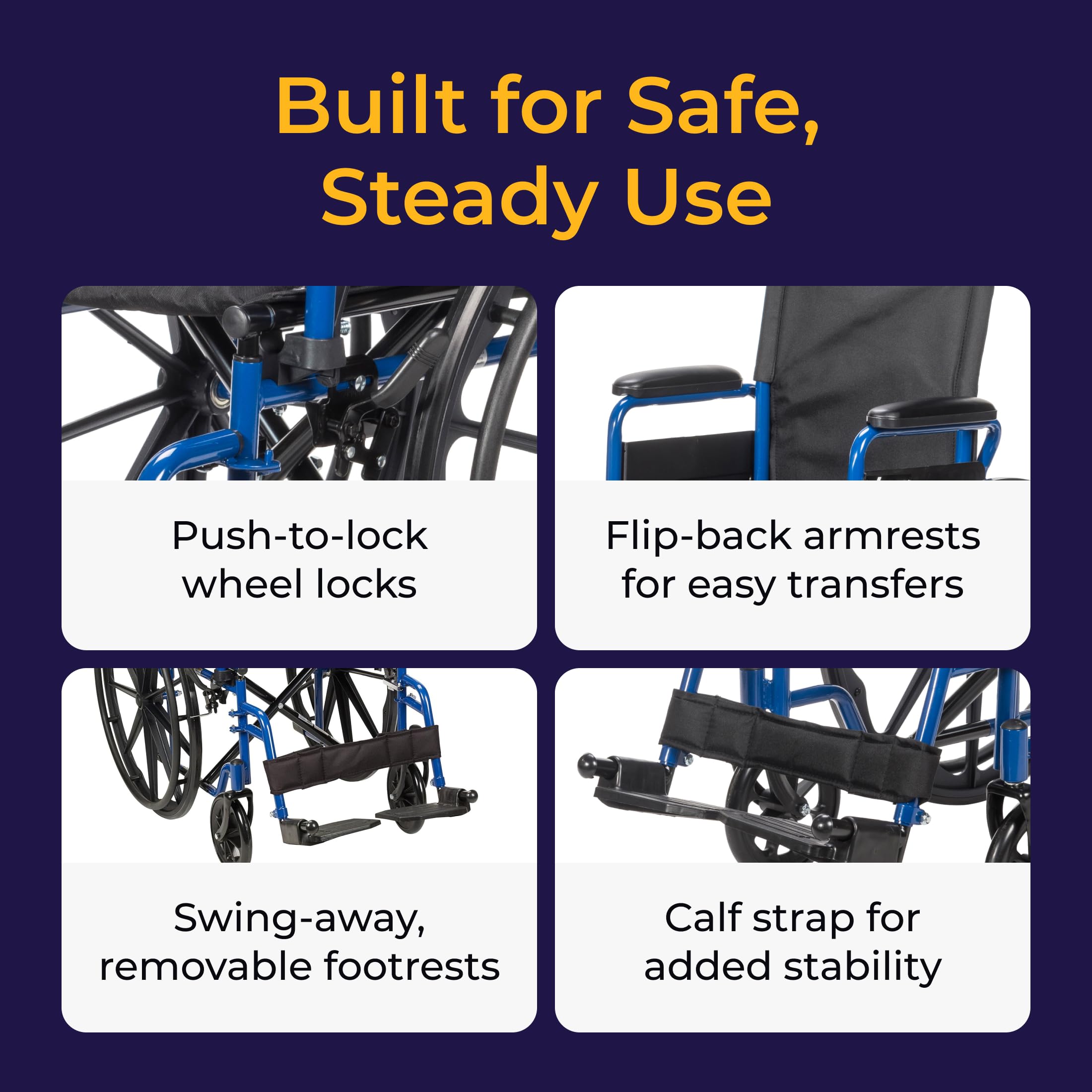 Built for Safe, Steady Use

Push-to-lock wheel locks

Flip-back armrests for easy transfers

Swing-away, removable footrests

Calf strap for added stability