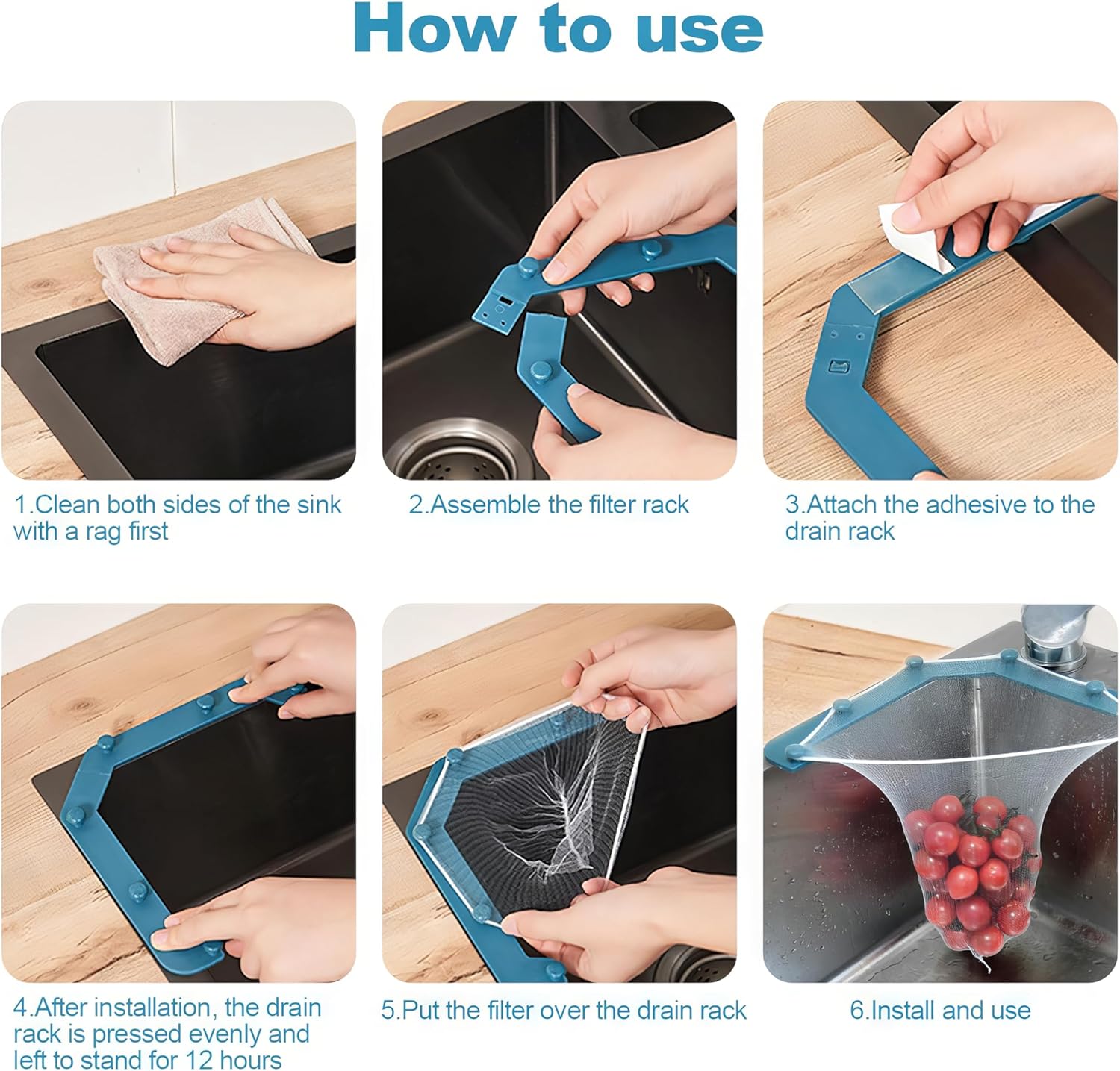 How to use

1.Clean both sides of the sink with a rag first

2.Assemble the filter rack

3.Attach the adhesive to the drain rack

4.After installation, the drain rack is pressed evenly and left to stand for 12 hours

5.Put the filter over the drain rack

6.Install and use