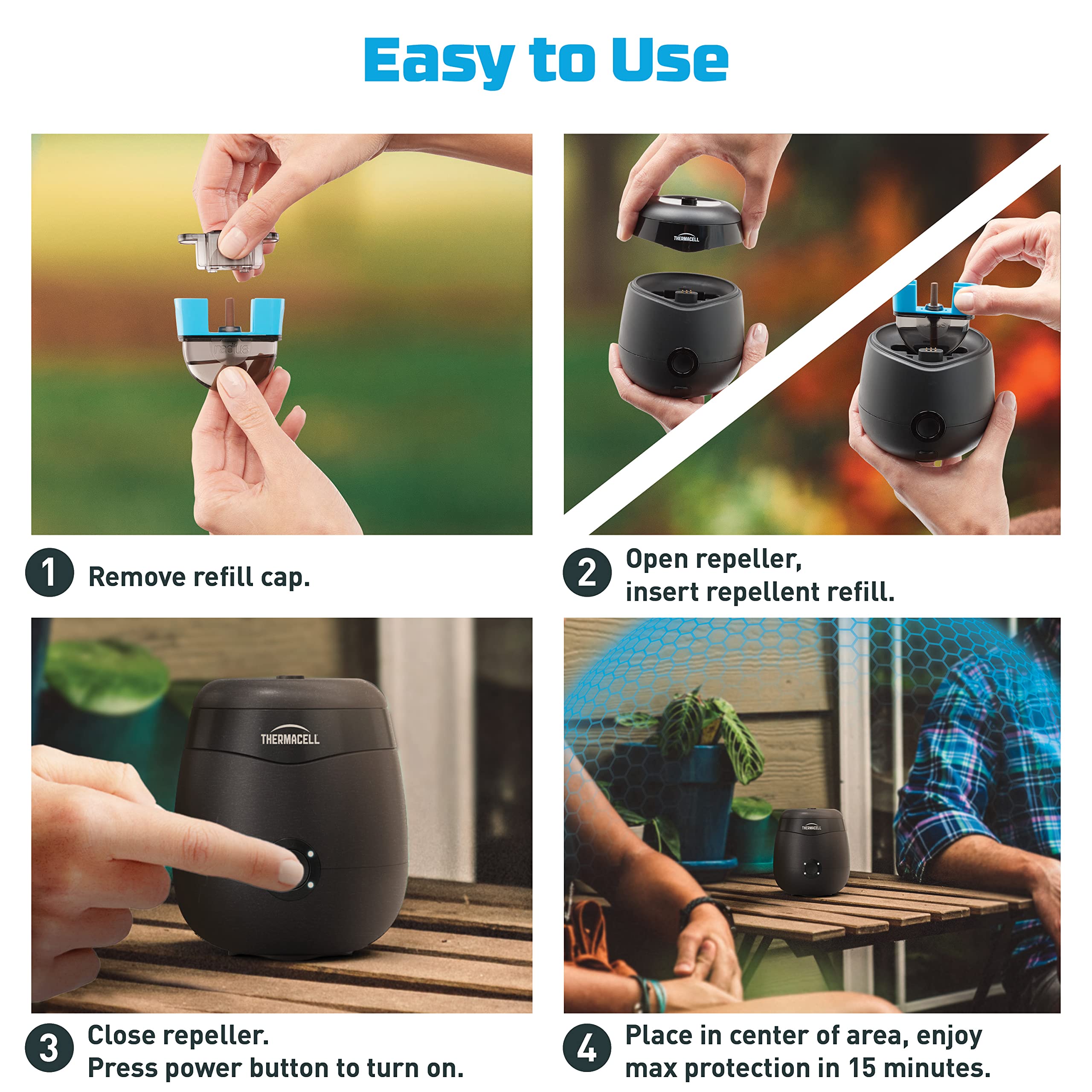 Easy to Use

radius

THERMACELL

1 Remove refill cap.

2 Open repeller, insert repellent refill.

THERMACELL

THERMACELL

3 Close repeller. Press power button to turn on.

4 Place in center of area, enjoy max protection in 15 minutes.