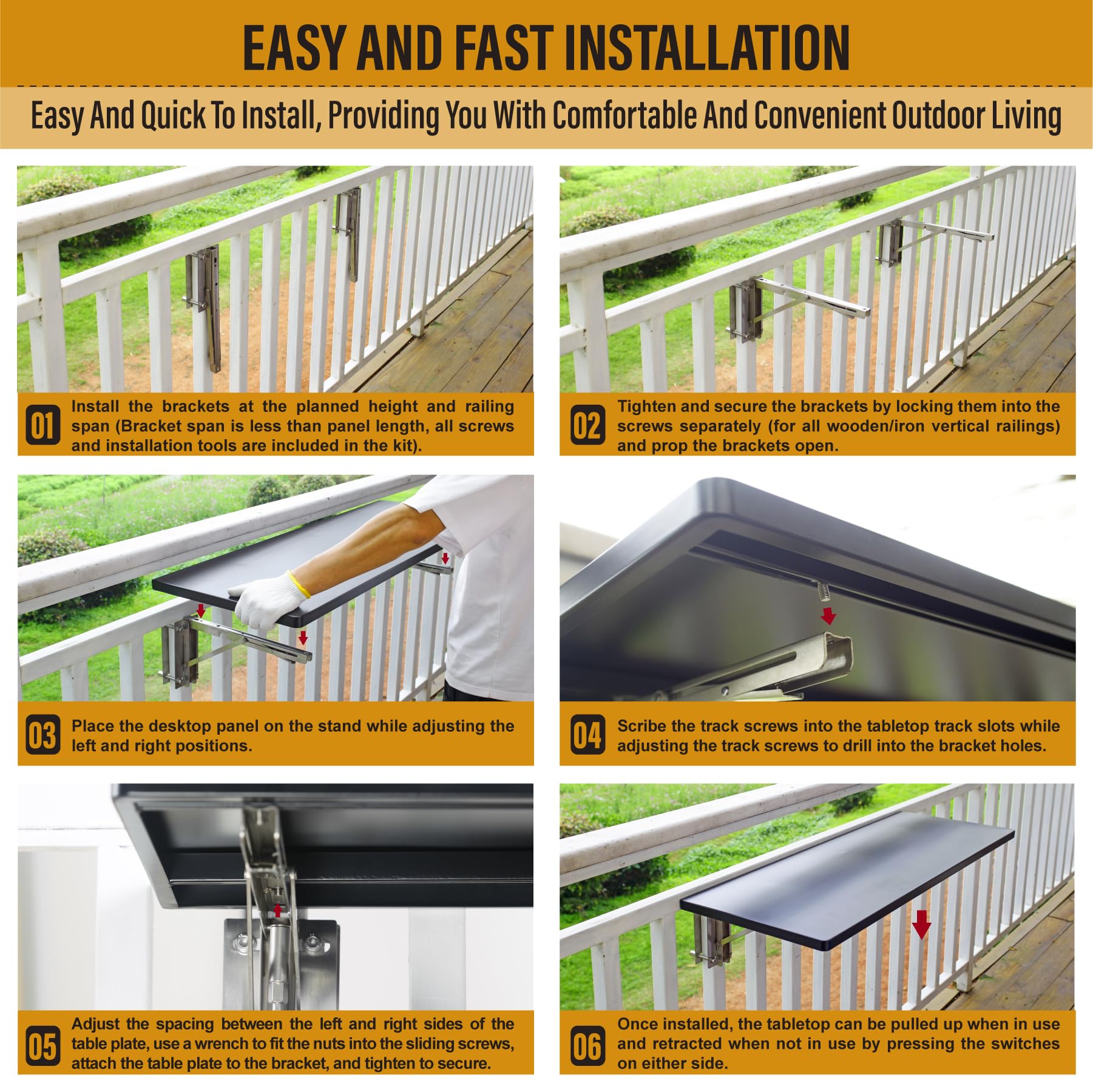 EASY AND FAST INSTALLATION

Easy And Quick To Install, Providing You With Comfortable And Convenient Outdoor Living

01 Install the brackets at the planned height and railing span (Bracket span is less than panel length, all screws and installation tools are included in the kit).

02 Tighten and secure the brackets by locking them into the screws separately (for all wooden/iron vertical railings) and prop the brackets open.

03 Place the desktop panel on the stand while adjusting the left and right positions.

04 Scribe the track screws into the tabletop track slots while adjusting the track screws to drill into the bracket holes.

05 Adjust the spacing between the left and right sides of the table plate, use a wrench to fit the nuts into the sliding screws, attach the table plate to the bracket, and tighten to secure.

06 Once installed, the tabletop can be pulled up when in use and retracted when not in use by pressing the switches on either side.