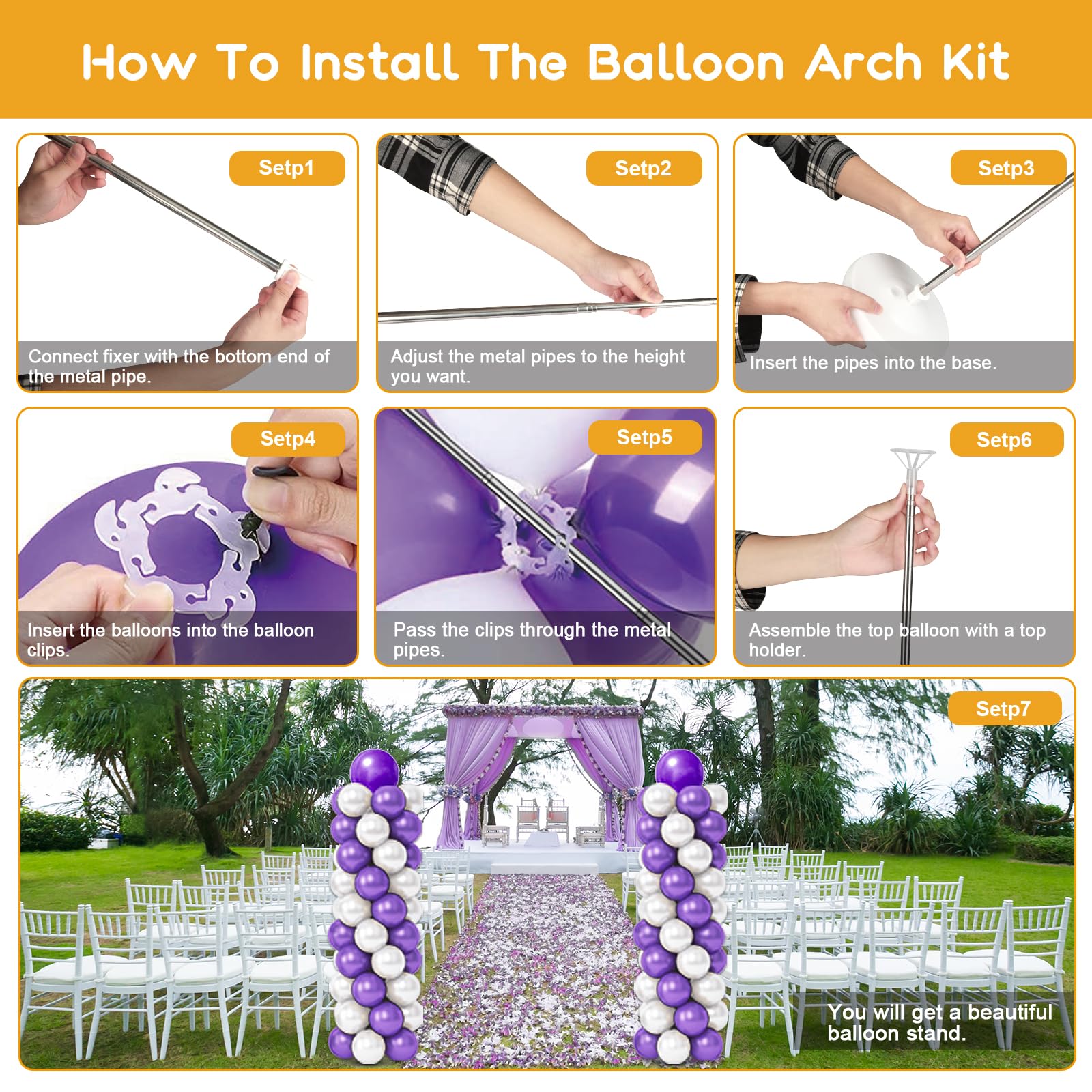 How To Install The Balloon Arch Kit

Setp1

Connect fixer with the bottom end of the metal pipe.

Setp2

Adjust the metal pipes to the height you want.

Setp3

Insert the pipes into the base.

Setp4

Insert the balloons into the balloon clips.

Setp5

Pass the clips through the metal pipes.

Setp6

Assemble the top balloon with a top holder.

Setp7

You will get a beautiful balloon stand.