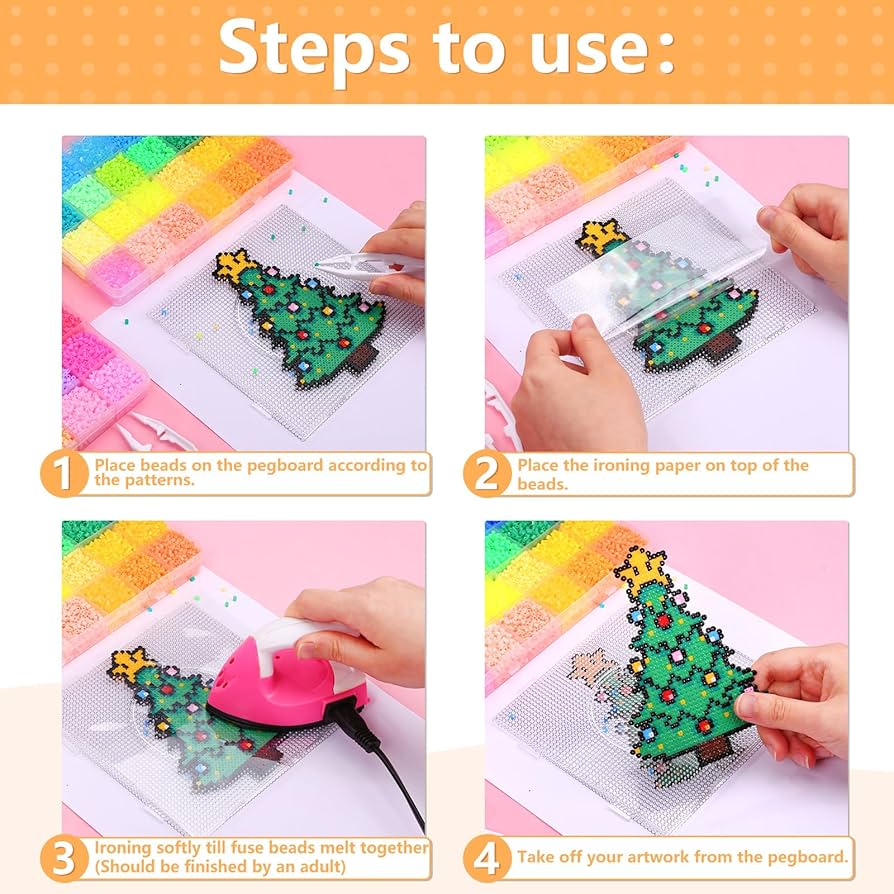 Steps to use:

1 Place beads on the pegboard according to the patterns.

2 Place the ironing paper on top of the beads.

3 Ironing softly till fuse beads melt together (Should be finished by an adult)

4 Take off your artwork from the pegboard.