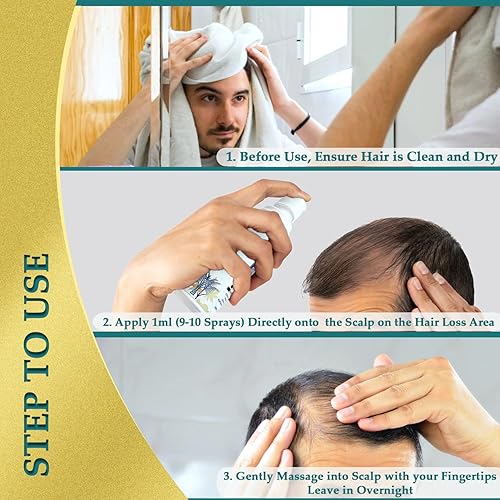 STEP TO USE

1. Before Use, Ensure Hair is Clean and Dry

2. Apply 1ml (9-10 Sprays) Directly onto the Scalp on the Hair Loss Area

3. Gently Massage into Scalp with your Fingertips Leave in Overnight