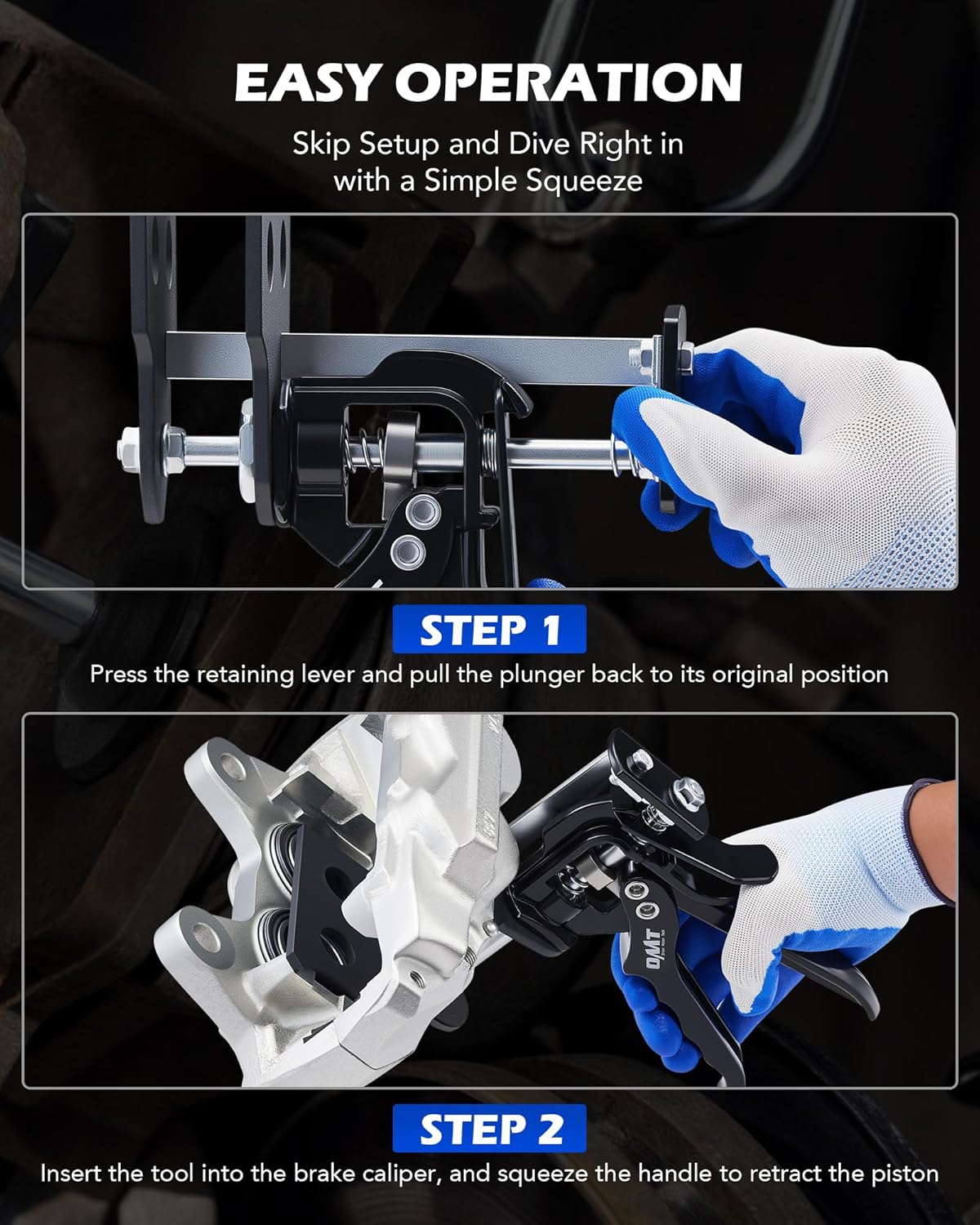 EASY OPERATION

Skip Setup and Dive Right in with a Simple Squeeze

STEP 1

Press the retaining lever and pull the plunger back to its original position

OMT

STEP 2

Insert the tool into the brake caliper, and squeeze the handle to retract the piston