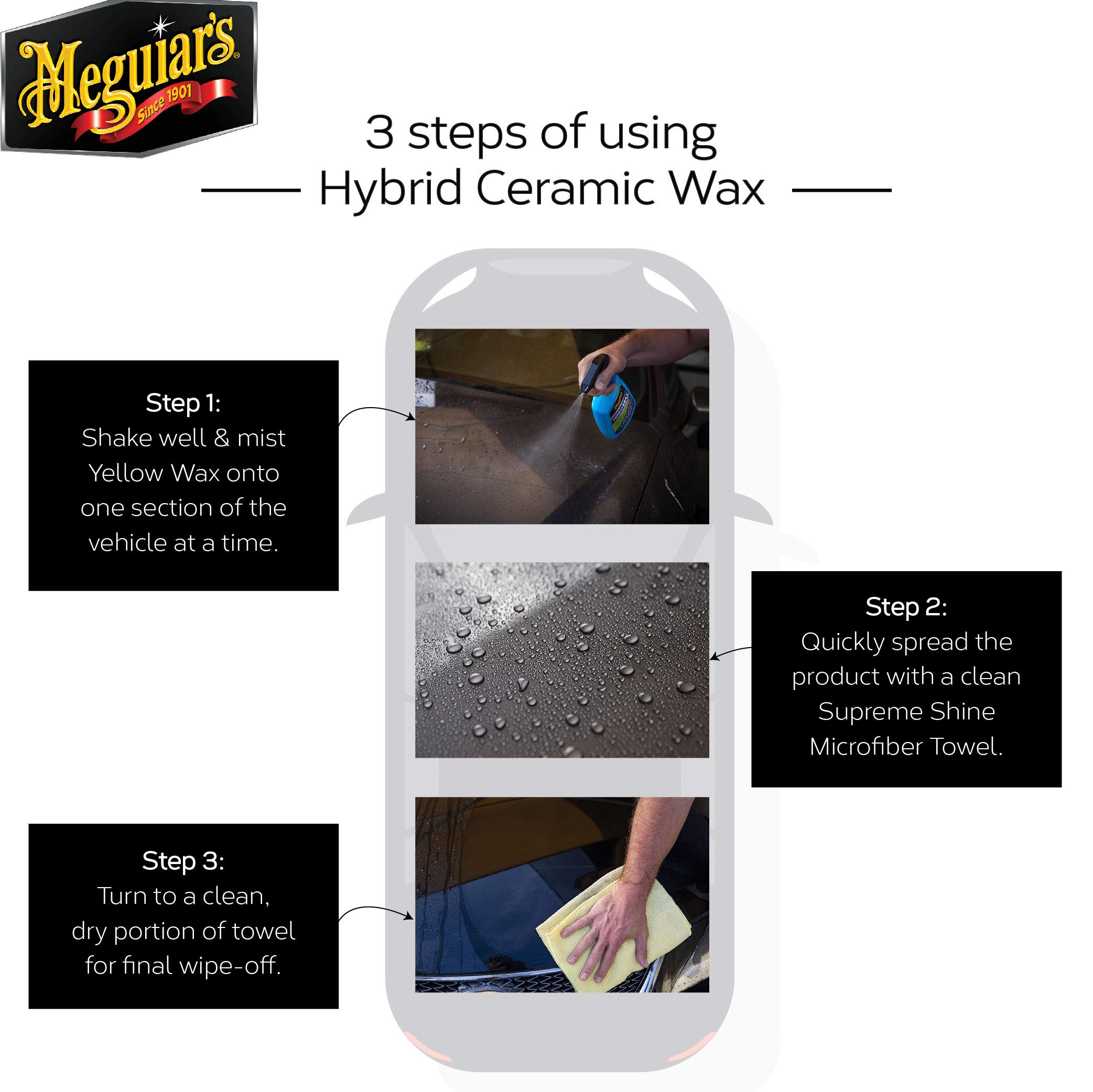 Meguiar's®
Since 1901

3 steps of using
Hybrid Ceramic Wax

Step 1:
Shake well & mist Yellow Wax onto one section of the vehicle at a time.

Step 2:
Quickly spread the product with a clean Supreme Shine Microfiber Towel.

Step 3:
Turn to a clean, dry portion of towel for final wipe-off.