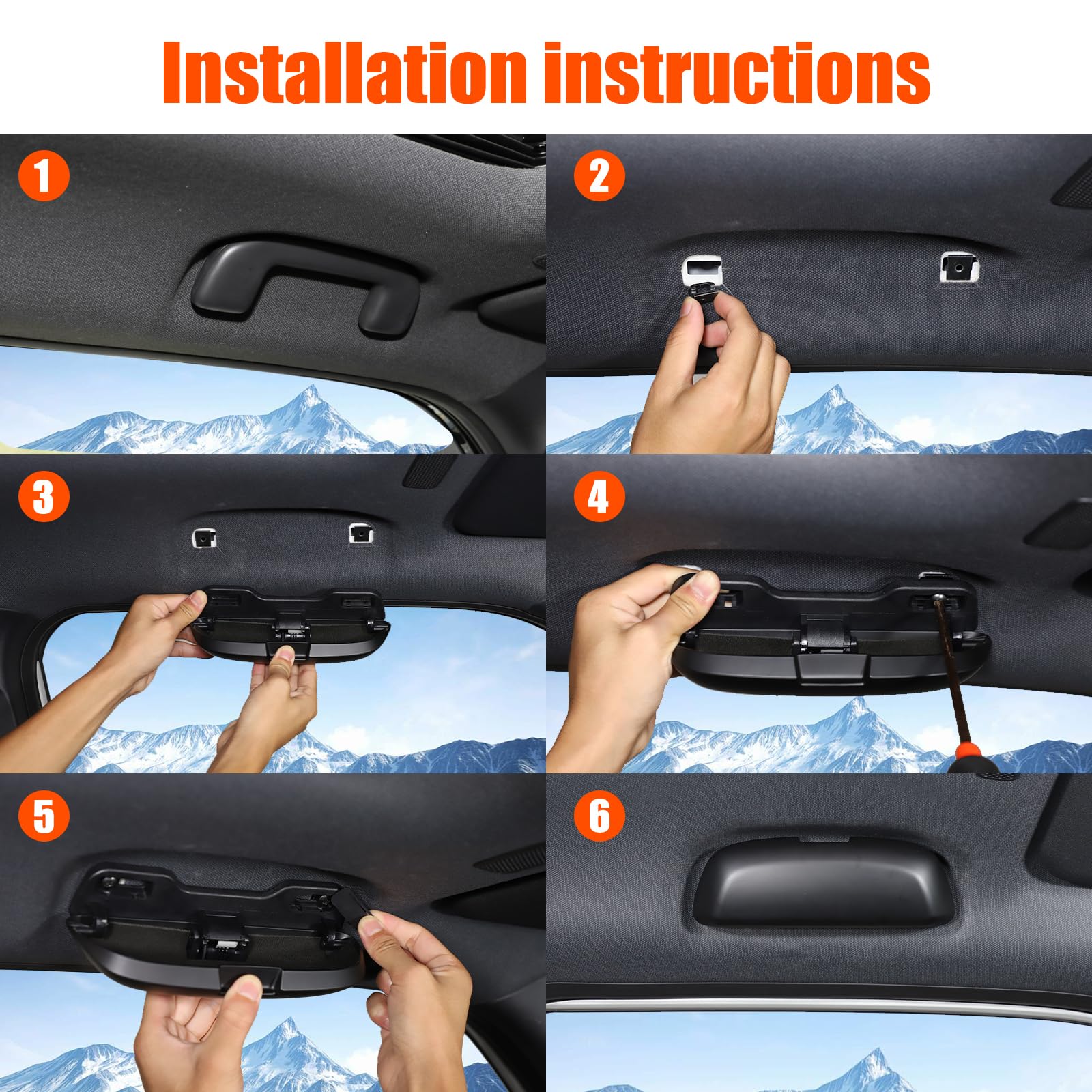 Installation instructions

1

2

3

4

5

6