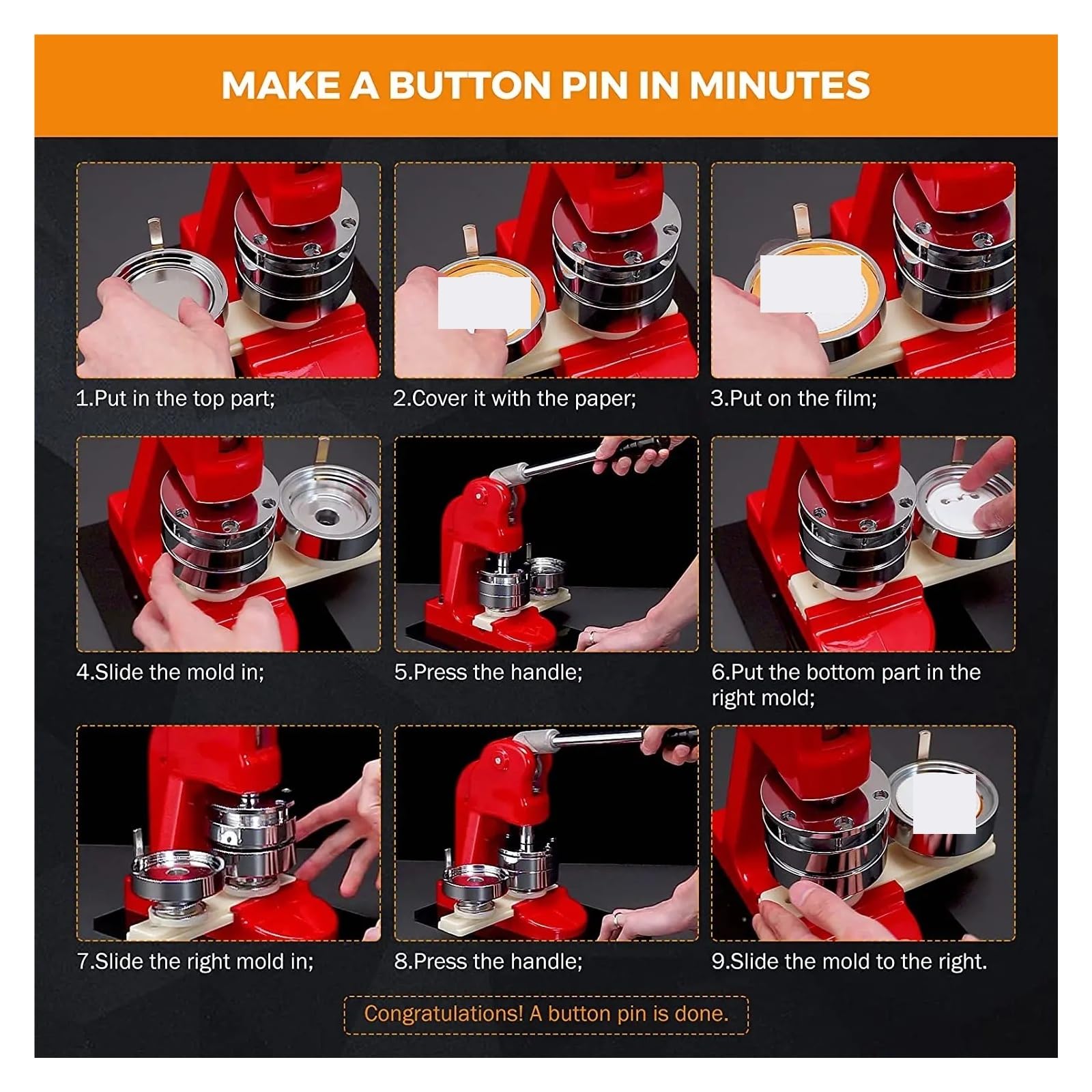 MAKE A BUTTON PIN IN MINUTES

1.Put in the top part;

2.Cover it with the paper;

3.Put on the film;

4.Slide the mold in;

5.Press the handle;

6.Put the bottom part in the right mold;

7.Slide the right mold in;

8.Press the handle;

9.Slide the mold to the right.

Congratulations! A button pin is done.