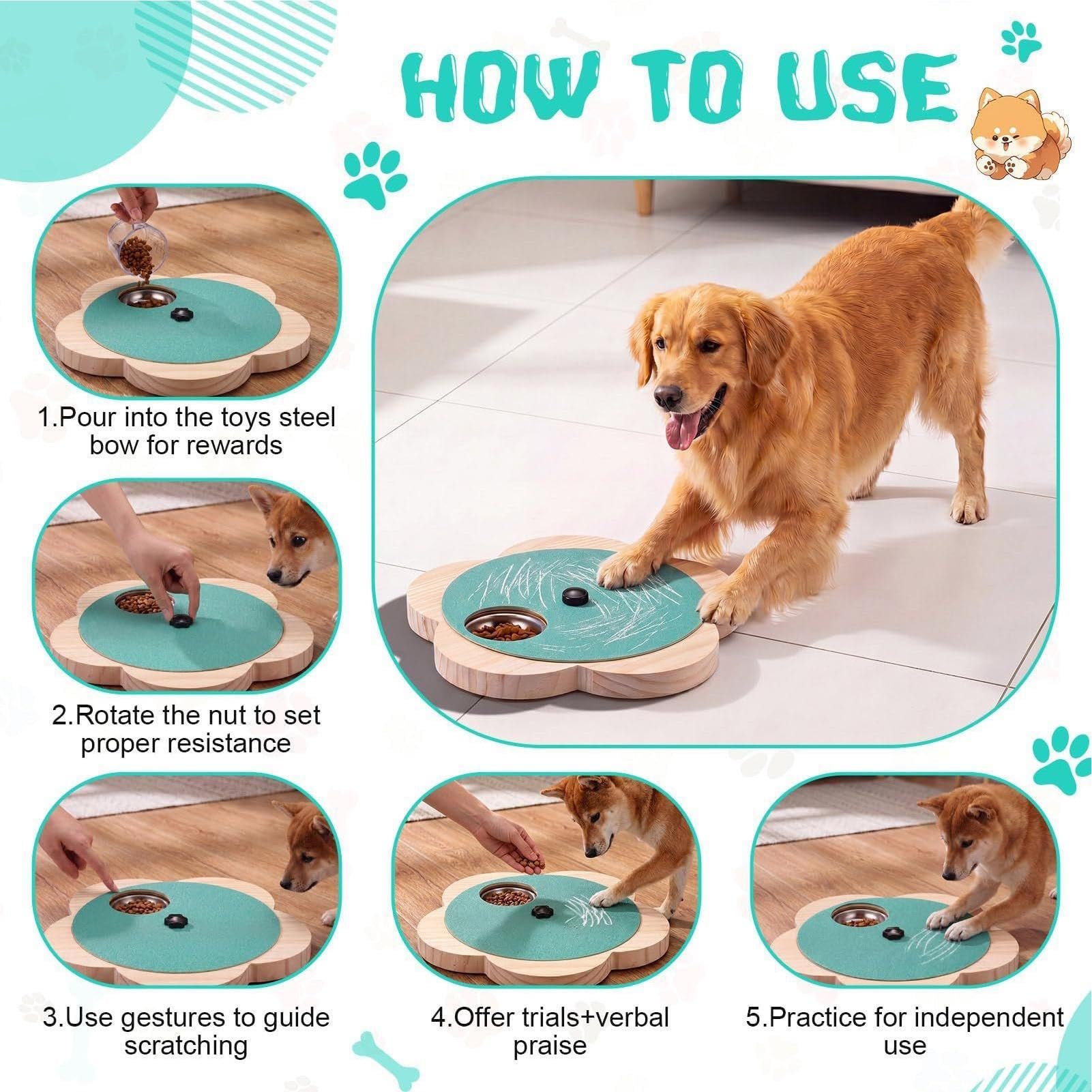 HOW TO USE

1.Pour into the toys steel bow for rewards

2.Rotate the nut to set proper resistance

3.Use gestures to guide scratching

4.Offer trials+verbal praise

5.Practice for independent use