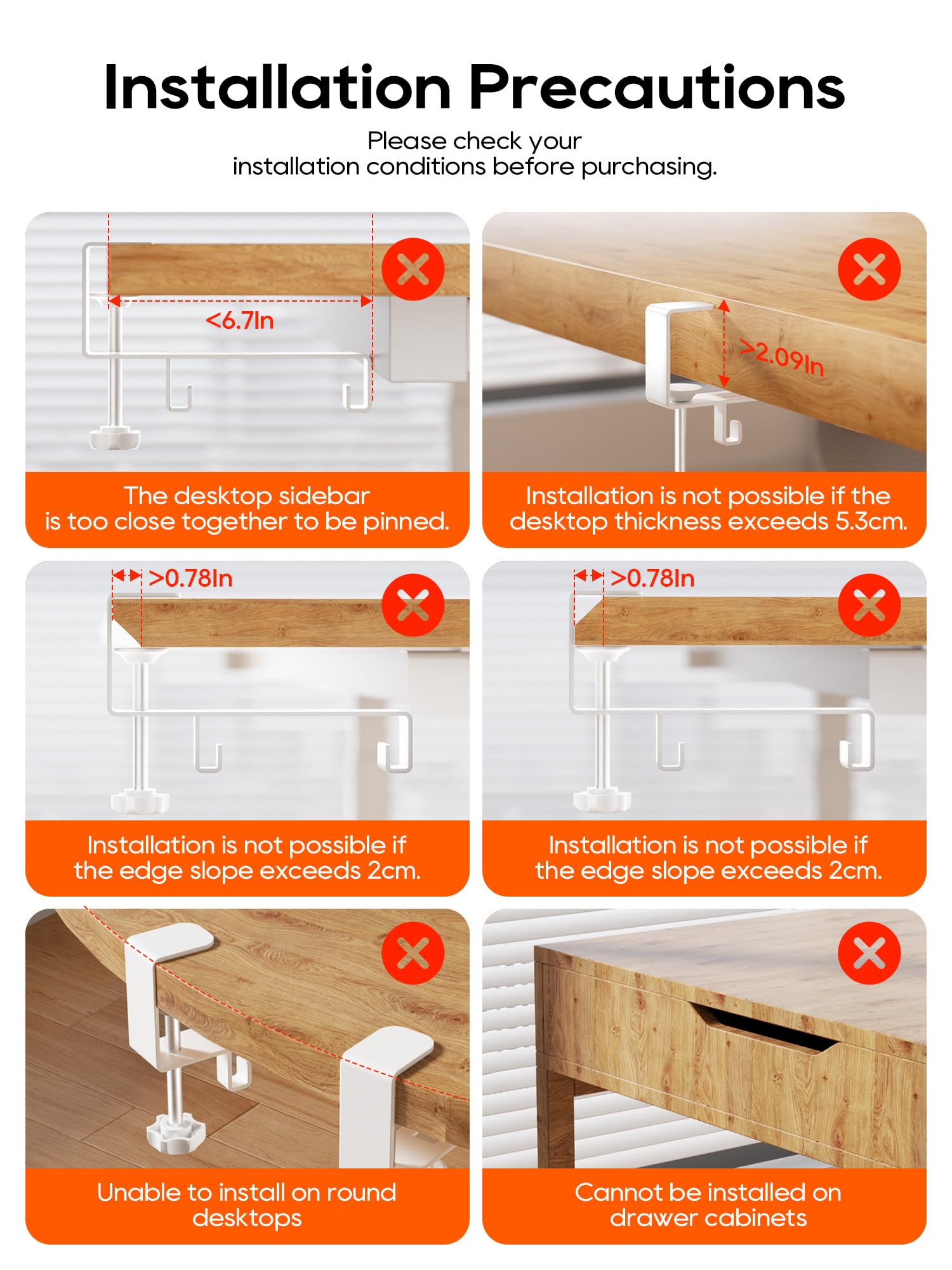 Installation Precautions

Please check your installation conditions before purchasing.

<6.7In

The desktop sidebar is too close together to be pinned.

>2.09In

Installation is not possible if the desktop thickness exceeds 5.3cm.

>0.78In

Installation is not possible if the edge slope exceeds 2cm.

>0.78In

Installation is not possible if the edge slope exceeds 2cm.

Unable to install on round desktops

Cannot be installed on drawer cabinets