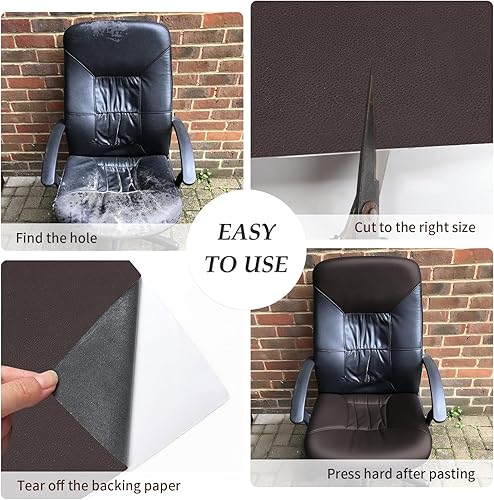 Find the hole

Cut to the right size

EASY TO USE

Tear off the backing paper

Press hard after pasting