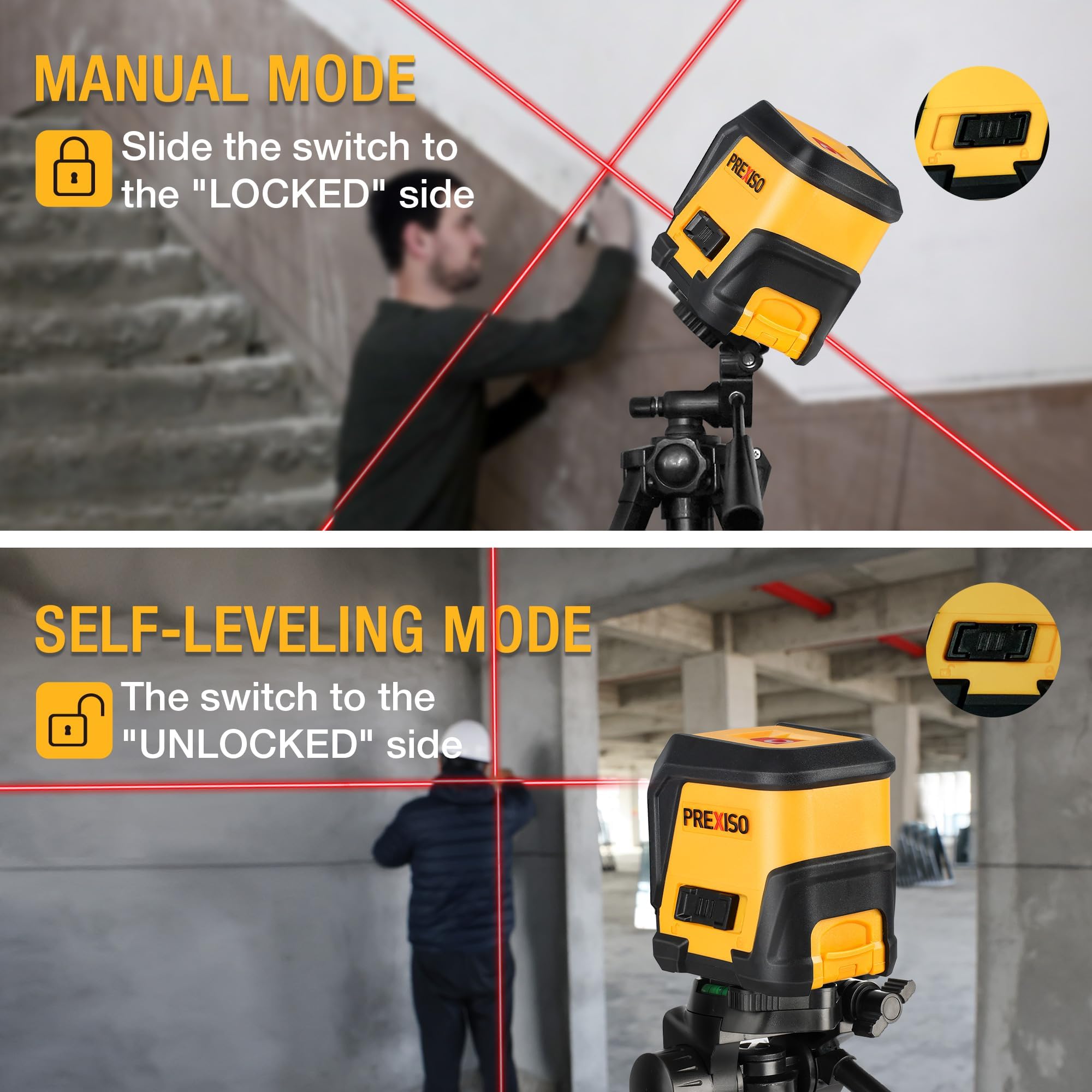 MANUAL MODE

Slide the switch to the "LOCKED" side

PREXISO

SELF-LEVELING MODE

The switch to the "UNLOCKED" side

PREXISO