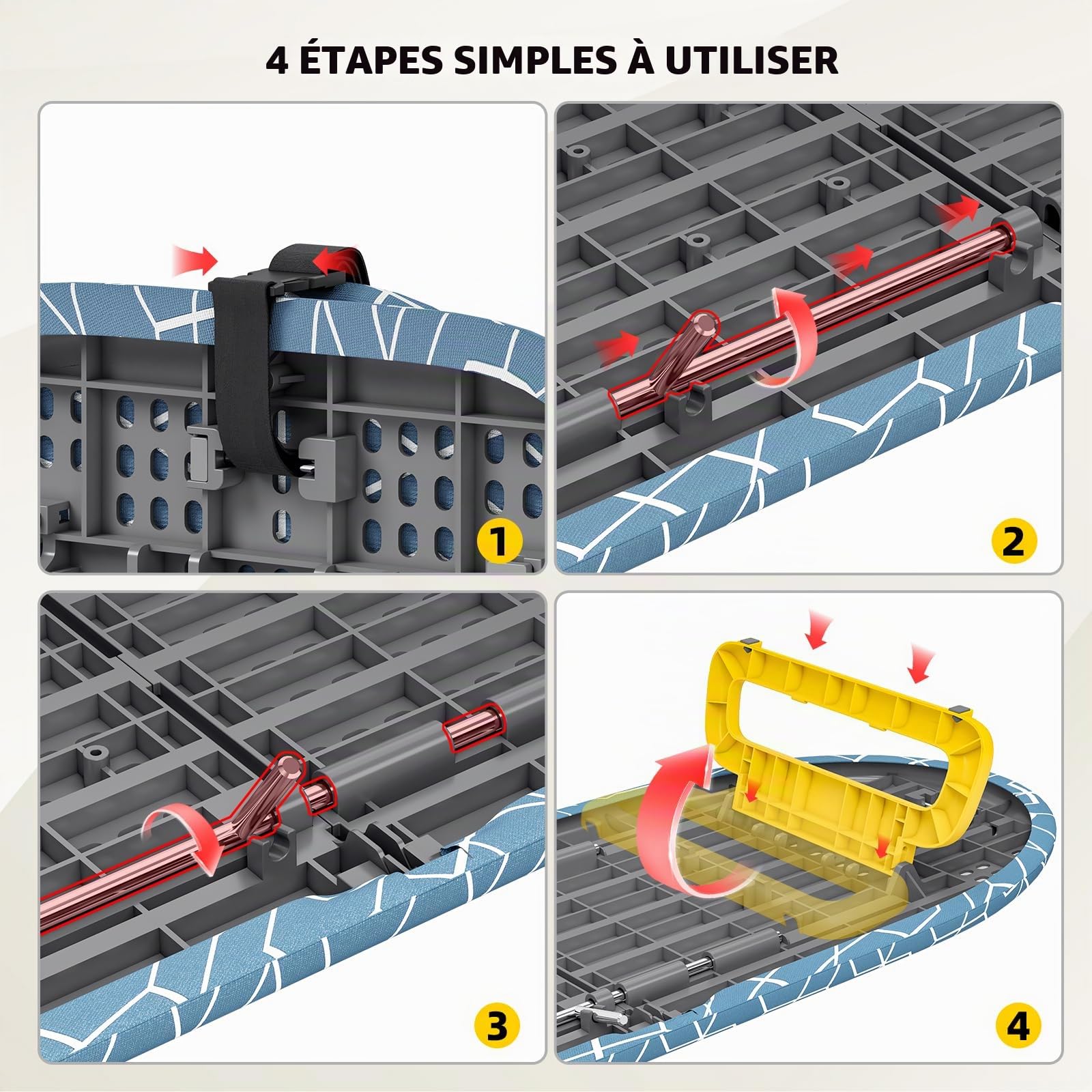 4 ÉTAPES SIMPLES À UTILISER

1

2

3

4