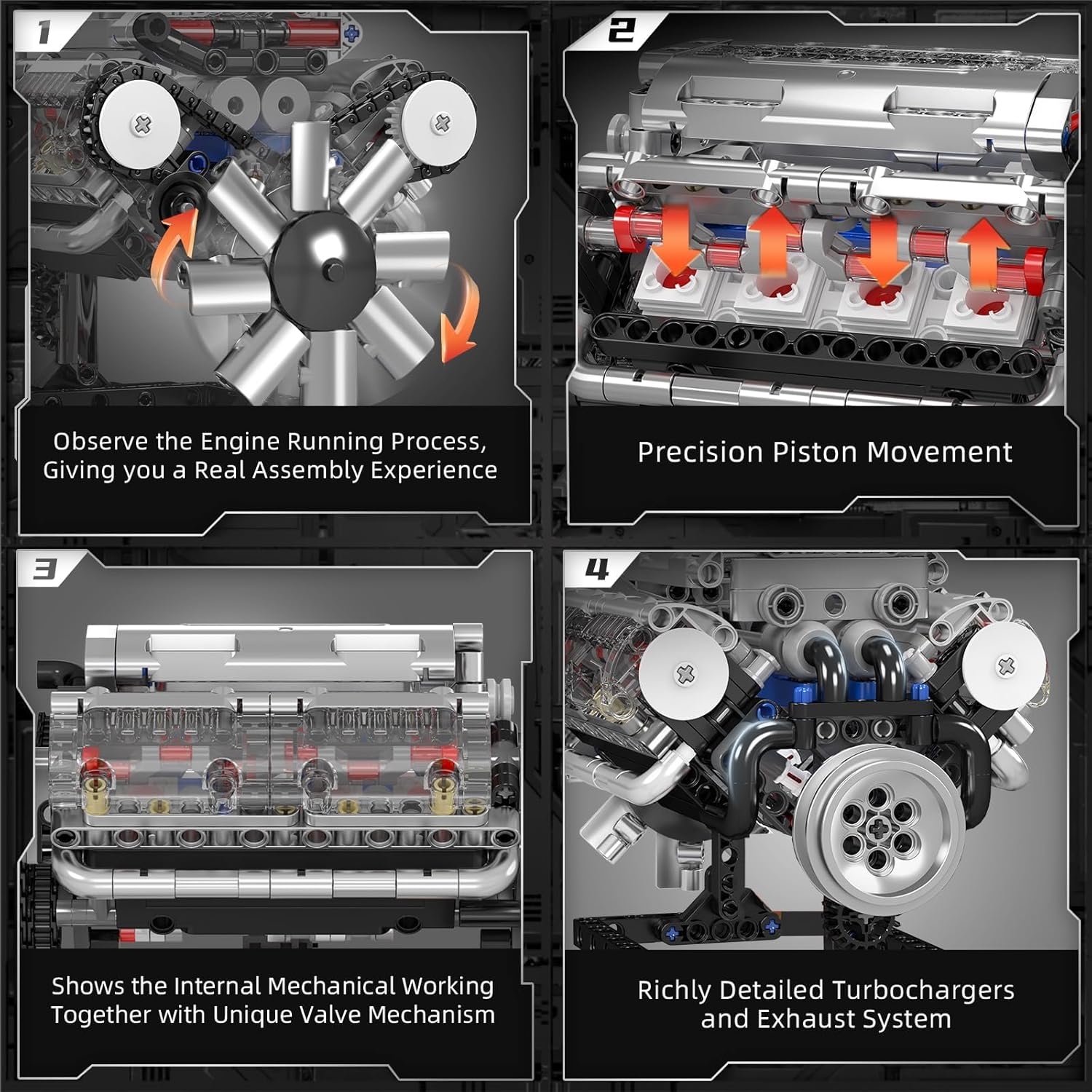 1

Observe the Engine Running Process, Giving you a Real Assembly Experience

2

Precision Piston Movement

3

Shows the Internal Mechanical Working Together with Unique Valve Mechanism

4

Richly Detailed Turbochargers and Exhaust System