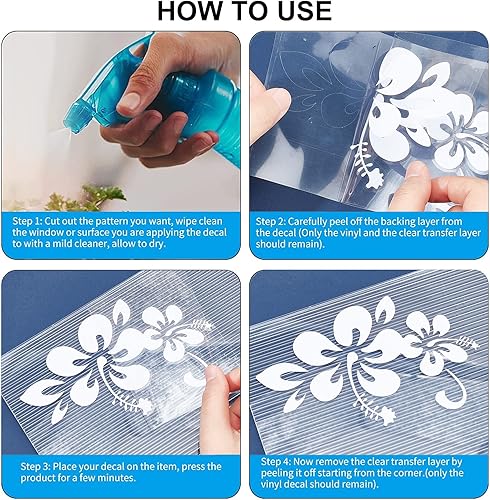 HOW TO USE

Step 1: Cut out the pattern you want, wipe clean the window or surface you are applying the decal to with a mild cleaner, allow to dry.

Step 2: Carefully peel off the backing layer from the decal (Only the vinyl and the clear transfer layer should remain).

Step 3: Place your decal on the item, press the product for a few minutes.

Step 4: Now remove the clear transfer layer by peeling it off starting from the corner.(only the vinyl decal should remain).