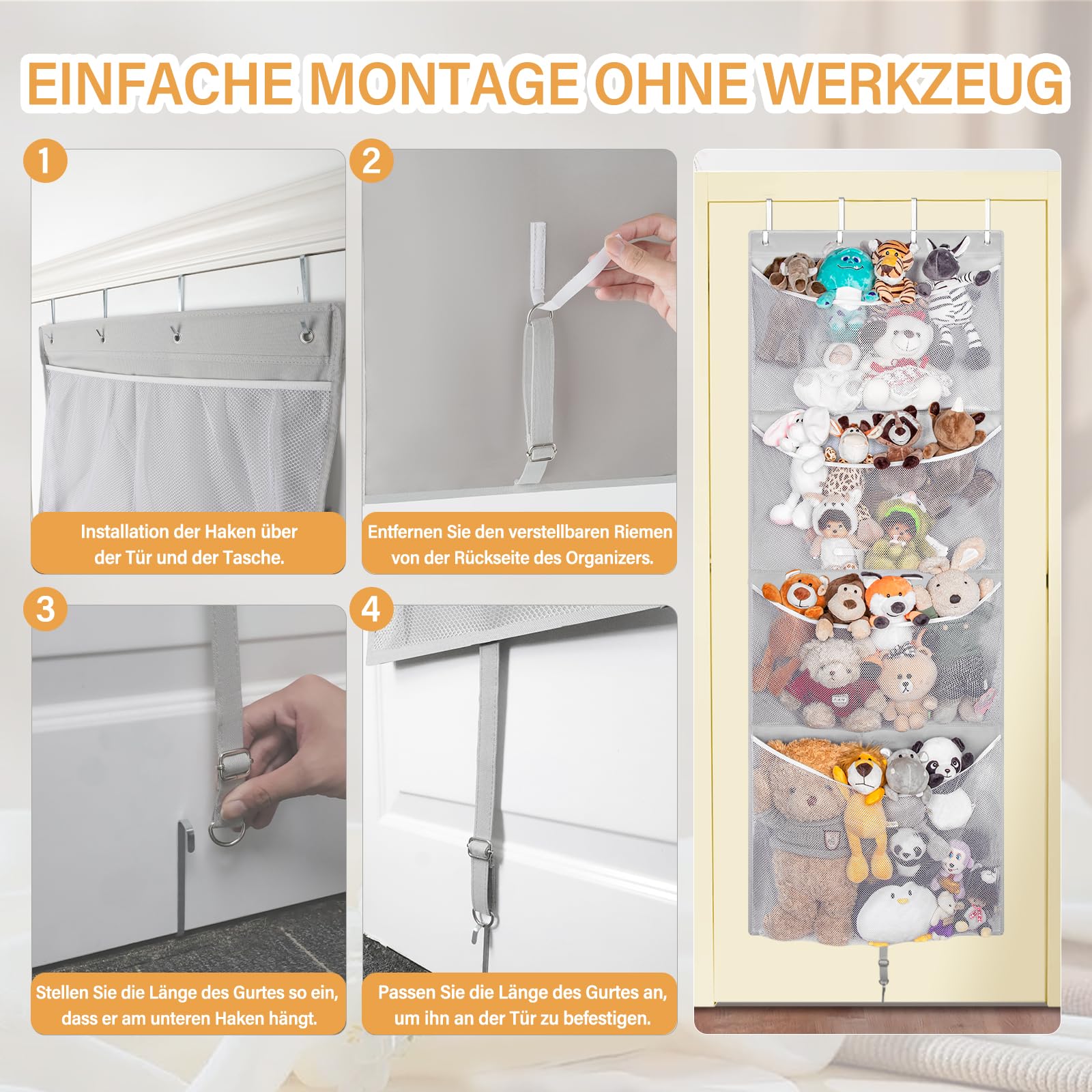 EINFACHE MONTAGE OHNE WERKZEUG

1

Installation der Haken über der Tür und der Tasche.

2

Entfernen Sie den verstellbaren Riemen von der Rückseite des Organizers.

3

Stellen Sie die Länge des Gurtes so ein, dass er am unteren Haken hängt.

4

Passen Sie die Länge des Gurtes an, um ihn an der Tür zu befestigen.