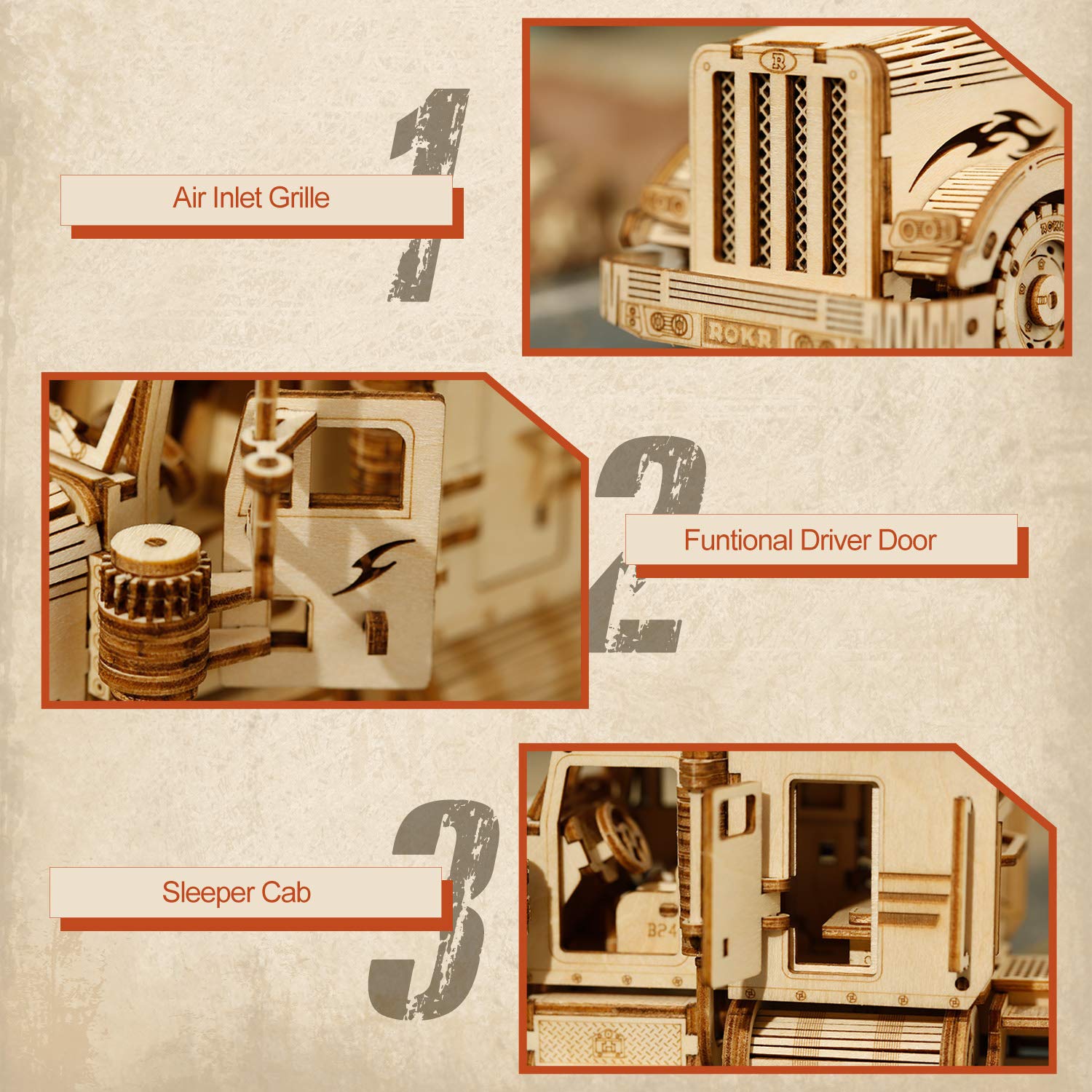 1

Air Inlet Grille

R

ROKR

ROKR

2

Funtional Driver Door

3

Sleeper Cab

B24